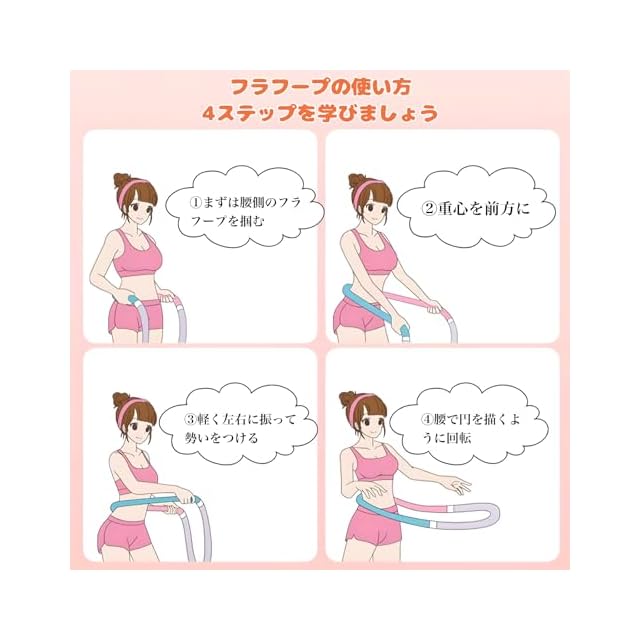 フラフープの使い方
4ステップを学びましょう

①まずは腰側のフラフープを掴む

②重心を前方に

③軽く左右に振って勢いをつける

④腰で円を描くように回転