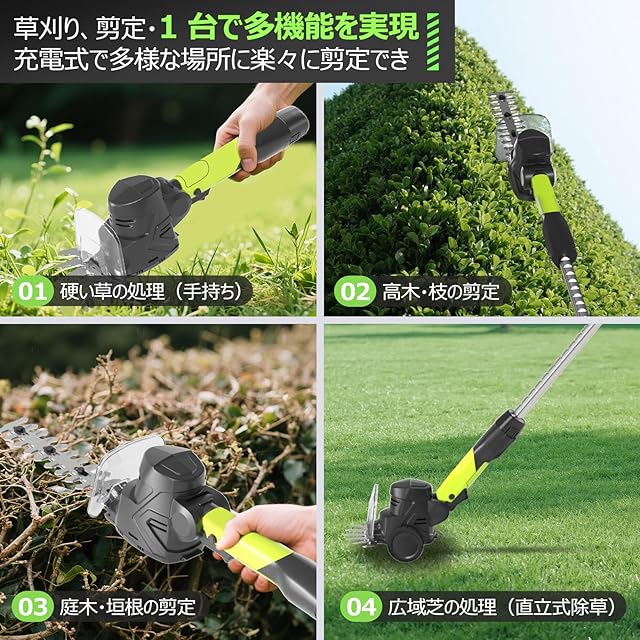 草刈り、剪定・1 台で多機能を実現
充電式で多様な場所に楽々に剪定でき

01 硬い草の処理（手持ち）

02 高木・枝の剪定

03 庭木・垣根の剪定

04 広域芝の処理（直立式除草）