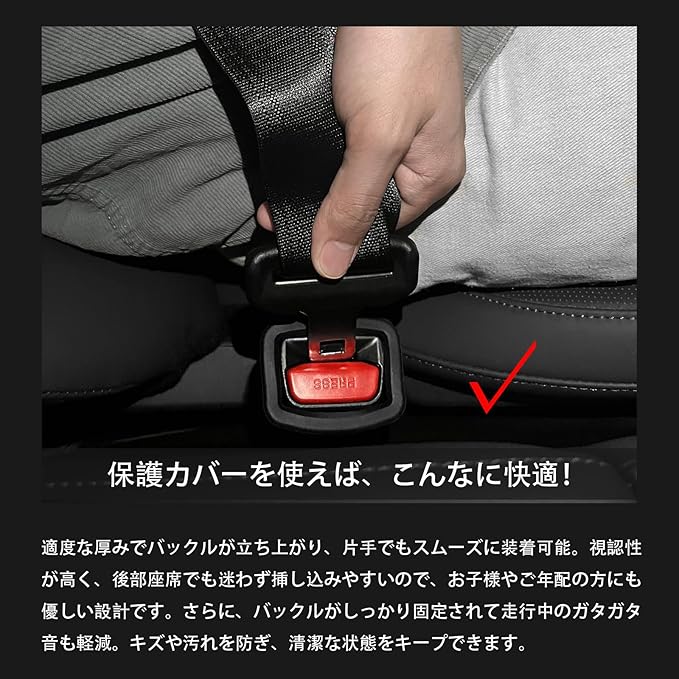 PRESS

保護カバーを使えば、こんなに快適！

適度な厚みでバックルが立ち上がり、片手でもスムーズに装着可能。視認性が高く、後部座席でも迷わず挿し込みやすいので、お子様やご年配の方にも優しい設計です。さらに、バックルがしっかり固定されて走行中のガタガタ音も軽減。キズや汚れを防ぎ、清潔な状態をキープできます。