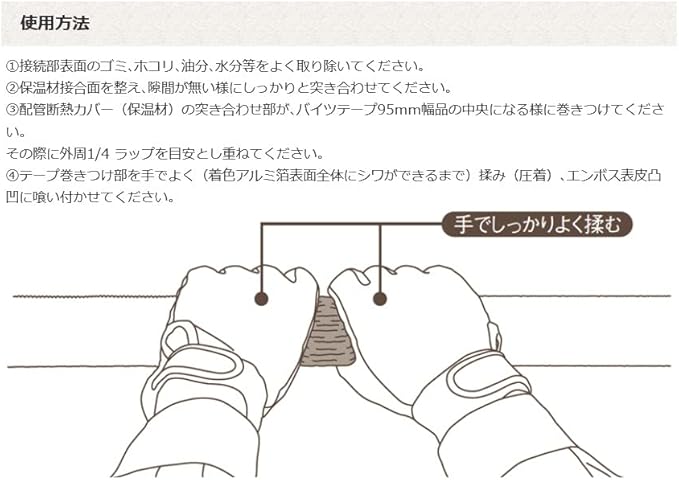 使用方法

①接続部表面のゴミ、ホコリ、油分、水分等をよく取り除いてください。
②保温材接合面を整え、隙間が無い様にしっかりと突き合わせてください。
③配管断熱カバー（保温材）の突き合わせ部が、バイツテープ95mm幅品の中央になる様に巻きつけてください。
その際に外周1/4 ラップを目安とし重ねてください。
④テープ巻きつけ部を手でよく（着色アルミ箔表面全体にシワができるまで）揉み（圧着）、エンボス表皮凸凹に喰い付かせてください。

手でしっかりよく揉む