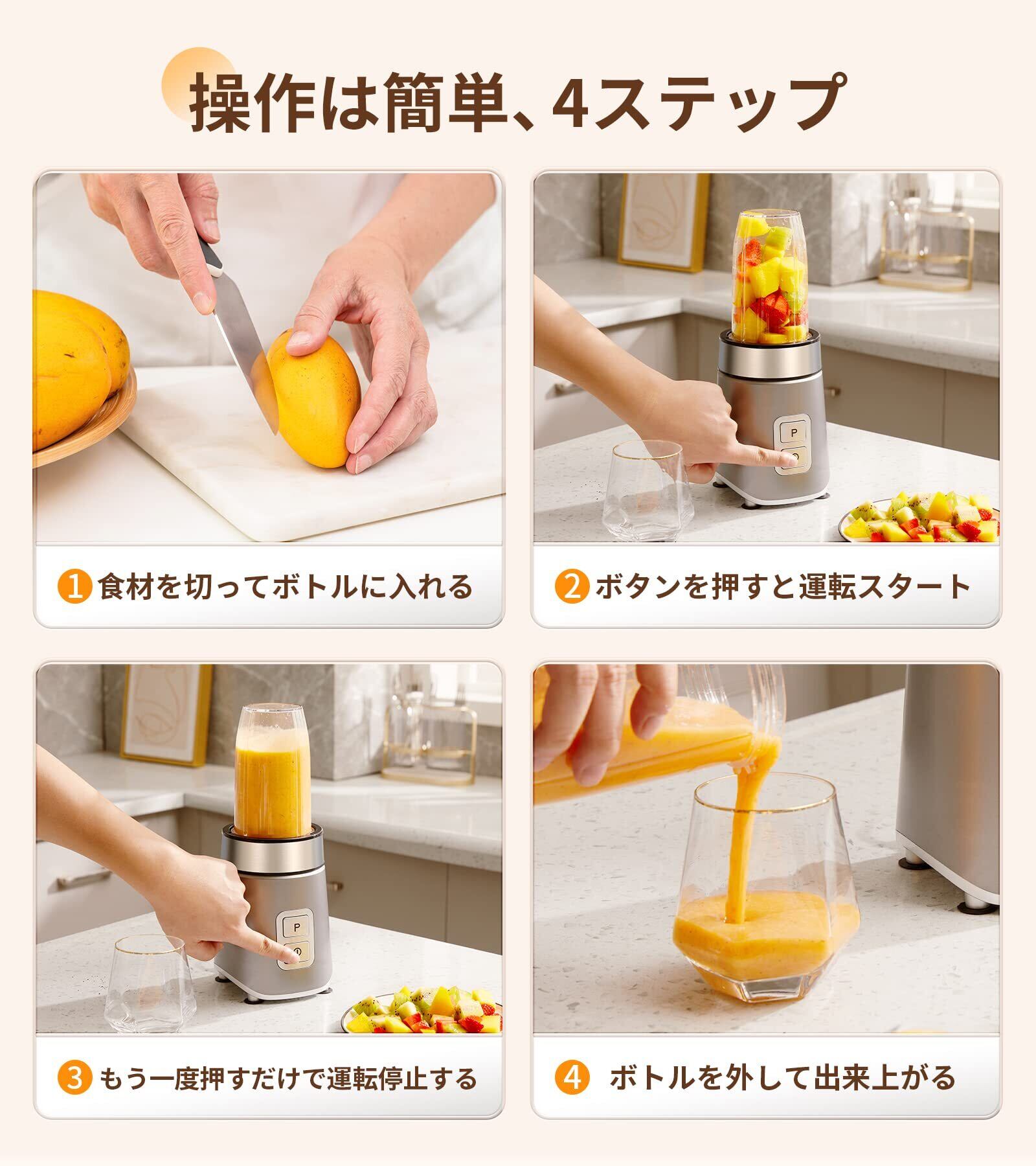 操作は簡単、4ステップ

P

1 食材を切ってボトルに入れる

2 ボタンを押すと運転スタート

P

3 もう一度押すだけで運転停止する

4 ボトルを外して出来上がる