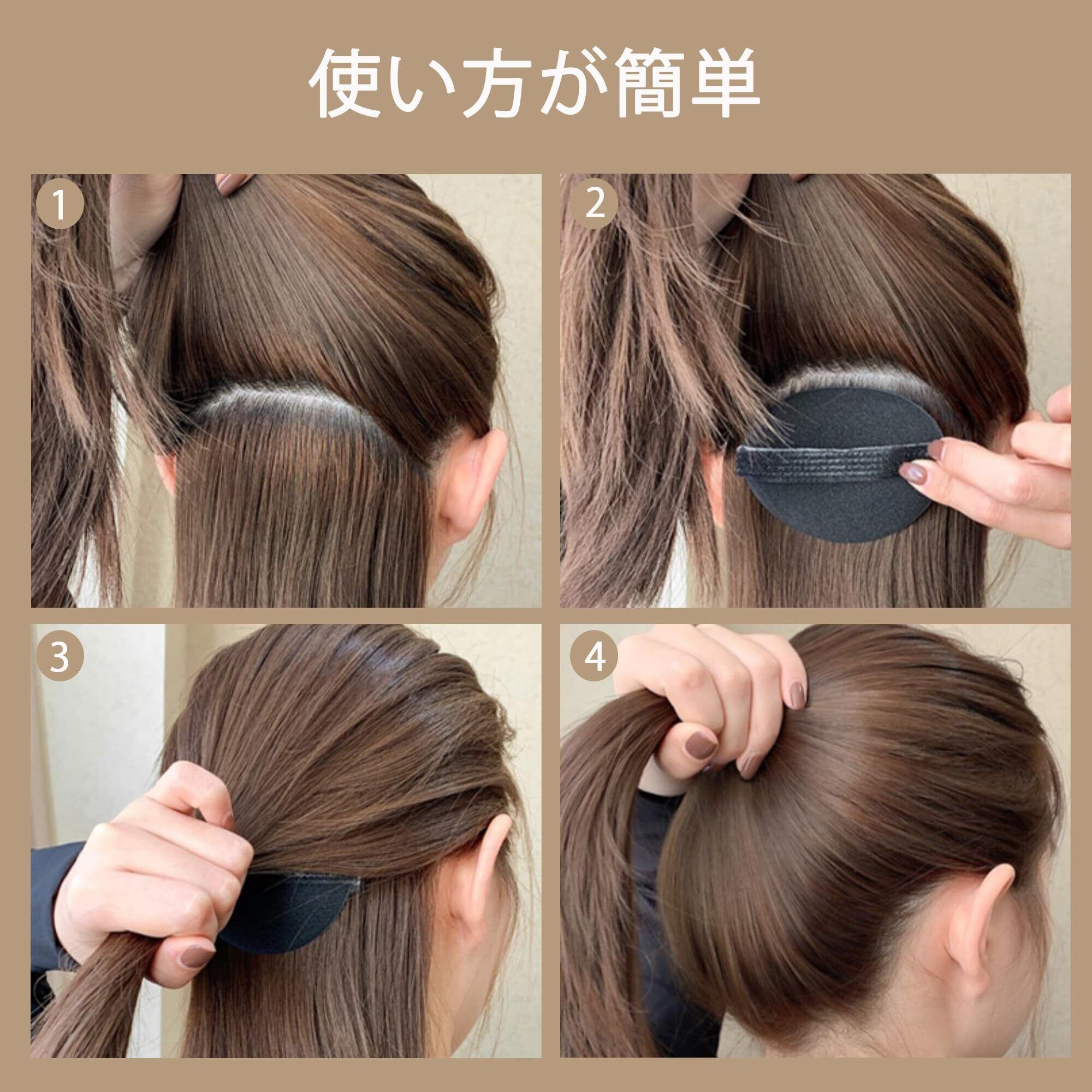 使い方が簡単

1

2

3

4