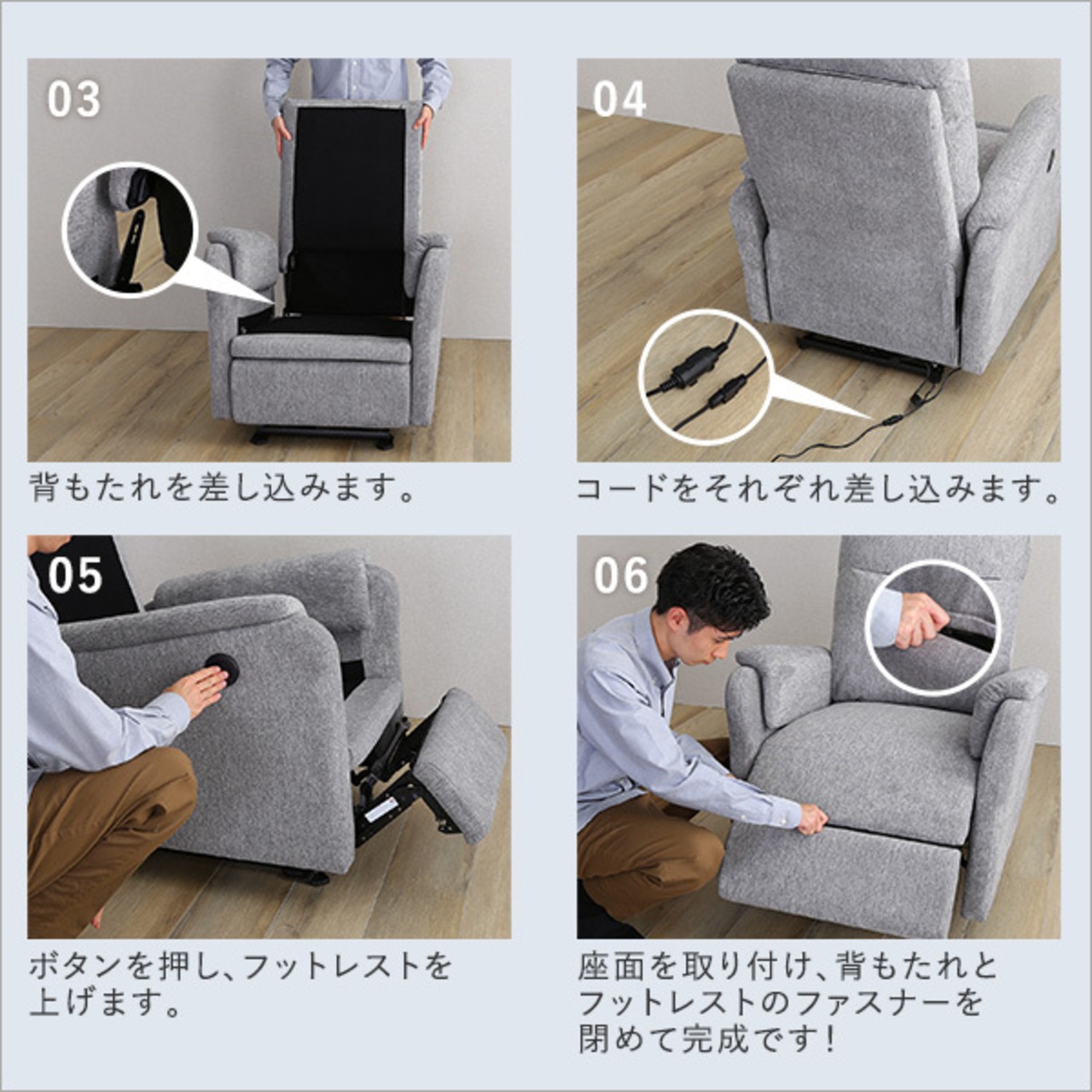 03

背もたれを差し込みます。

04

コードをそれぞれ差し込みます。

05

ボタンを押し、フットレストを上げます。

06

座面を取り付け、背もたれとフットレストのファスナーを閉めて完成です！