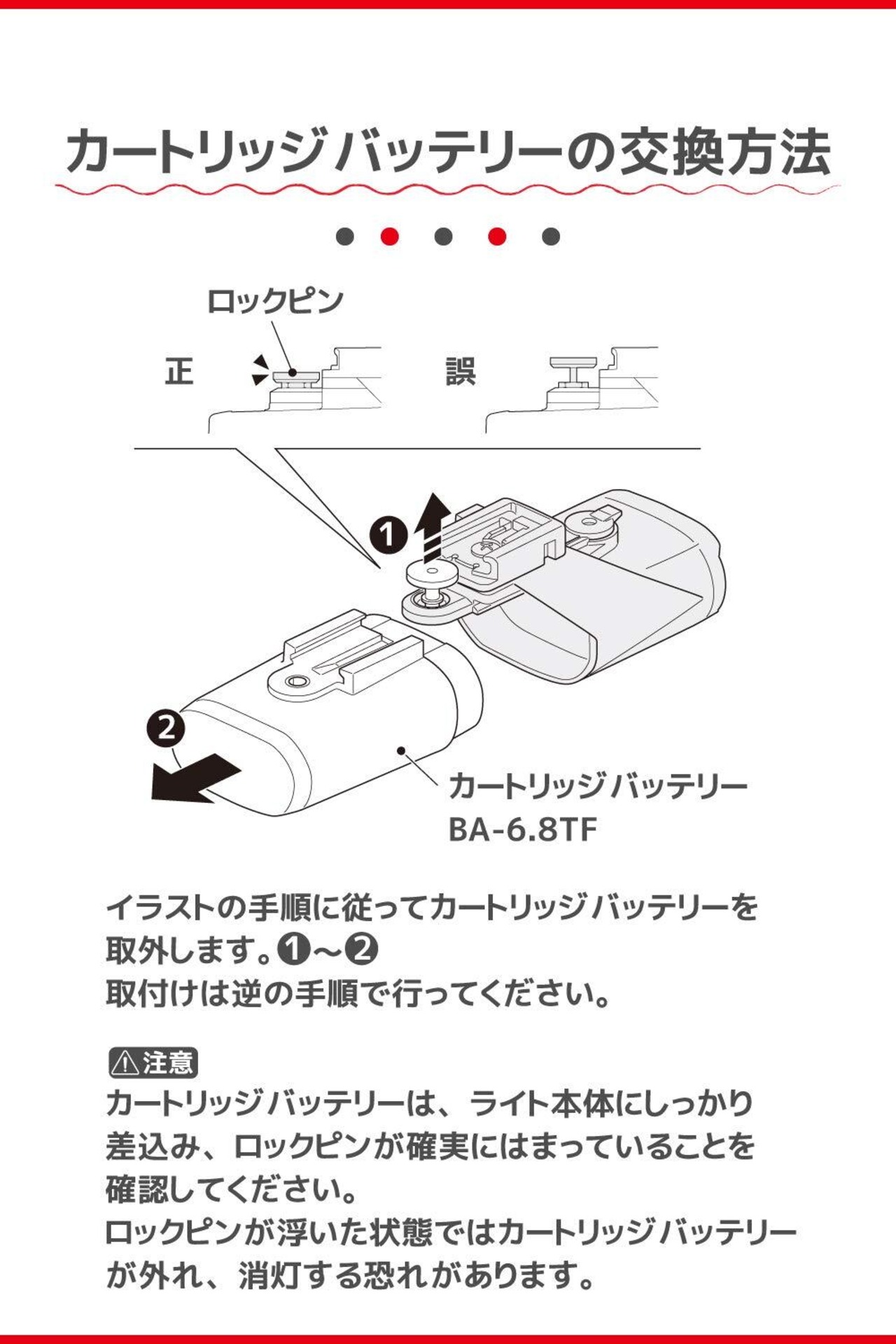 カートリッジバッテリーの交換方法

ロックピン

正

誤

❶

❷

カートリッジバッテリー
BA-6.8TF

イラストの手順に従ってカートリッジバッテリーを取外します。❶～❷
取付けは逆の手順で行ってください。

⚠注意
カートリッジバッテリーは、ライト本体にしっかり差込み、ロックピンが確実にはまっていることを確認してください。
ロックピンが浮いた状態ではカートリッジバッテリーが外れ、消灯する恐れがあります。