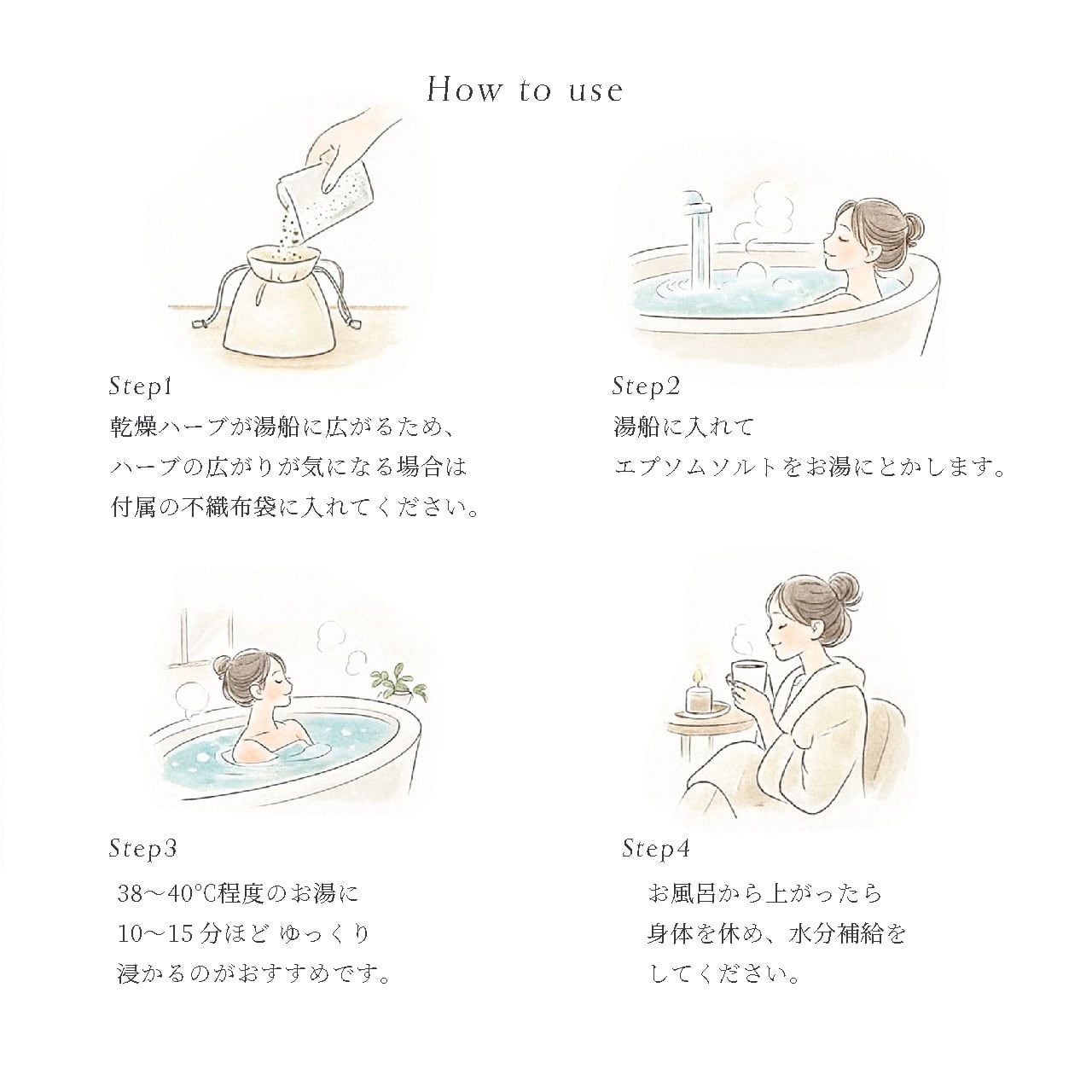 How to use

Step1
乾燥ハーブが湯船に広がるため、
ハーブの広がりが気になる場合は
付属の不織布袋に入れてください。

Step2
湯船に入れて
エプソムソルトをお湯にとかします。

Step3
38〜40℃程度のお湯に
10〜15 分ほど ゆっくり
浸かるのがおすすめです。

Step4
お風呂から上がったら
身体を休め、水分補給を
してください。