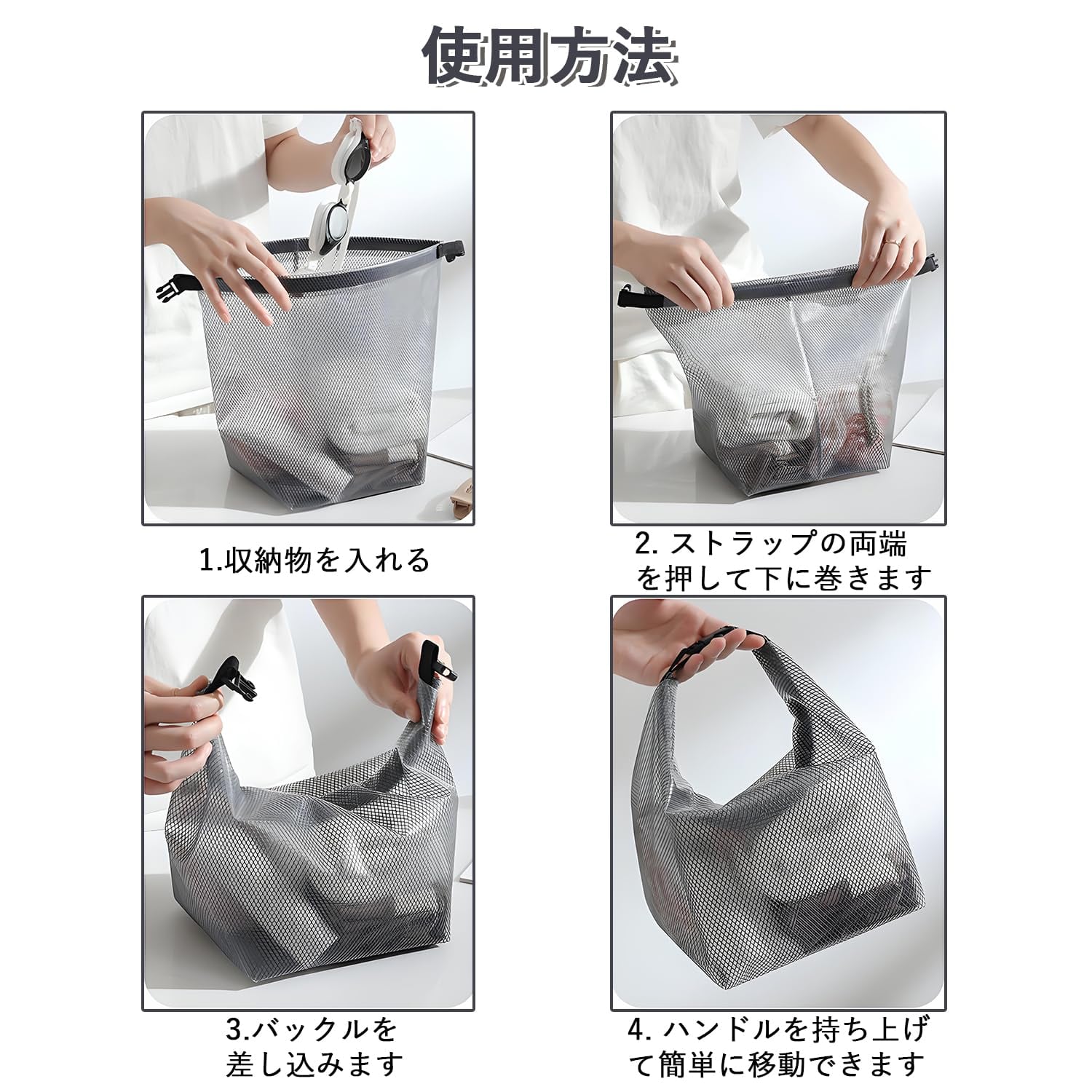 使用方法

1.収納物を入れる

2. ストラップの両端を押して下に巻きます

3.バックルを差し込みます

4. ハンドルを持ち上げて簡単に移動できます