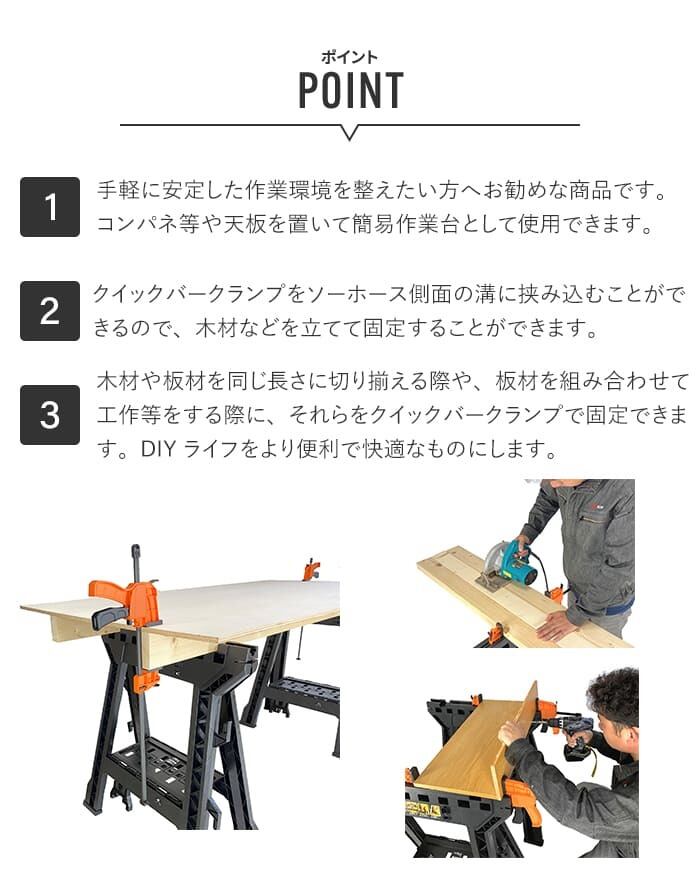 ポイント
POINT

1
手軽に安定した作業環境を整えたい方へお勧めな商品です。コンパネ等や天板を置いて簡易作業台として使用できます。

2
クイックバークランプをソーホース側面の溝に挟み込むことができるので、木材などを立てて固定することができます。

3
木材や板材を同じ長さに切り揃える際や、板材を組み合わせて工作等をする際に、それらをクイックバークランプで固定できます。DIY ライフをより便利で快適なものにします。