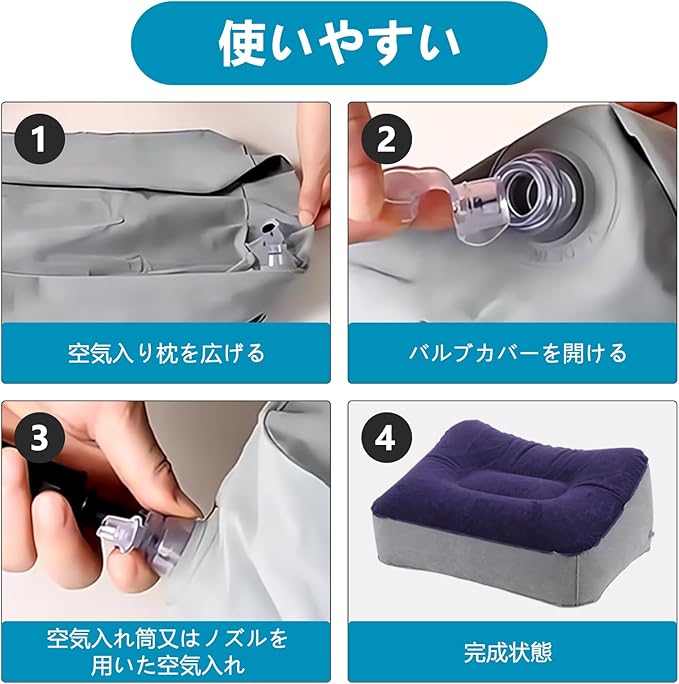 使いやすい

1

空気入り枕を広げる

2

バルブカバーを開ける

3

空気入れ筒又はノズルを用いた空気入れ

4

完成状態