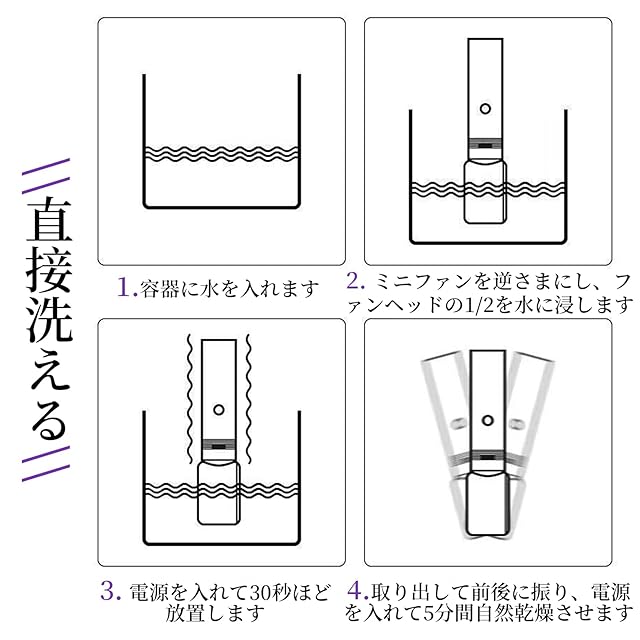 直接洗える

1.容器に水を入れます

2. ミニファンを逆さまにし、ファンヘッドの1/2を水に浸します

3. 電源を入れて30秒ほど放置します

4.取り出して前後に振り、電源を入れて5分間自然乾燥させます