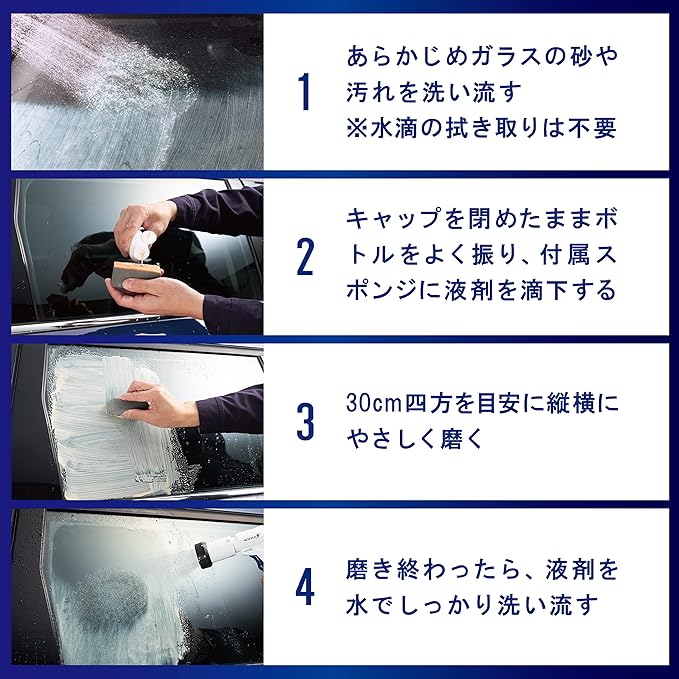 1

あらかじめガラスの砂や汚れを洗い流す
※水滴の拭き取りは不要

2

キャップを閉めたままボトルをよく振り、付属スポンジに液剤を滴下する

3

30cm四方を目安に縦横にやさしく磨く

4

磨き終わったら、液剤を水でしっかり洗い流す