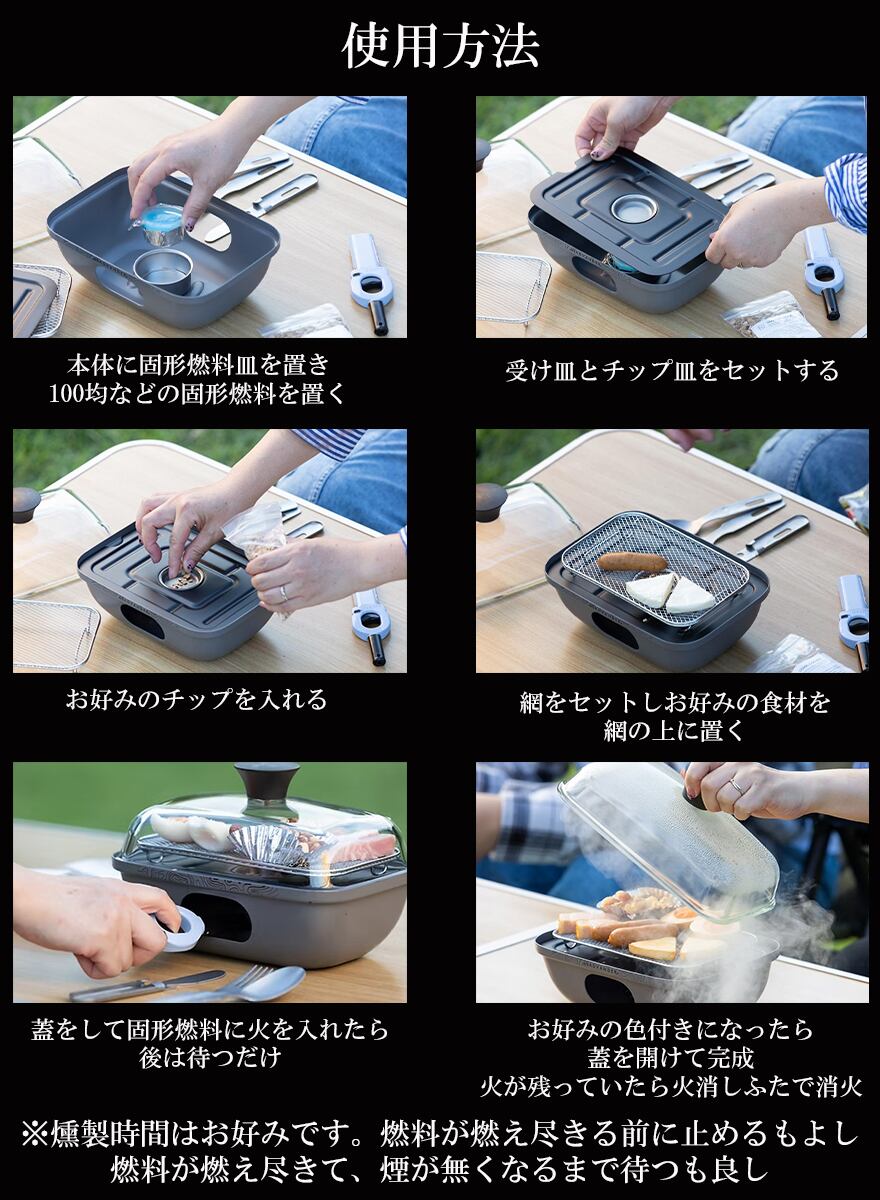 使用方法

本体に固形燃料皿を置き
100均などの固形燃料を置く

受け皿とチップ皿をセットする

お好みのチップを入れる

網をセットしお好みの食材を
網の上に置く

蓋をして固形燃料に火を入れたら
後は待つだけ

お好みの色付きになったら
蓋を開けて完成
火が残っていたら火消しふたで消火

※燻製時間はお好みです。燃料が燃え尽きる前に止めるもよし
燃料が燃え尽きて、煙が無くなるまで待つも良し