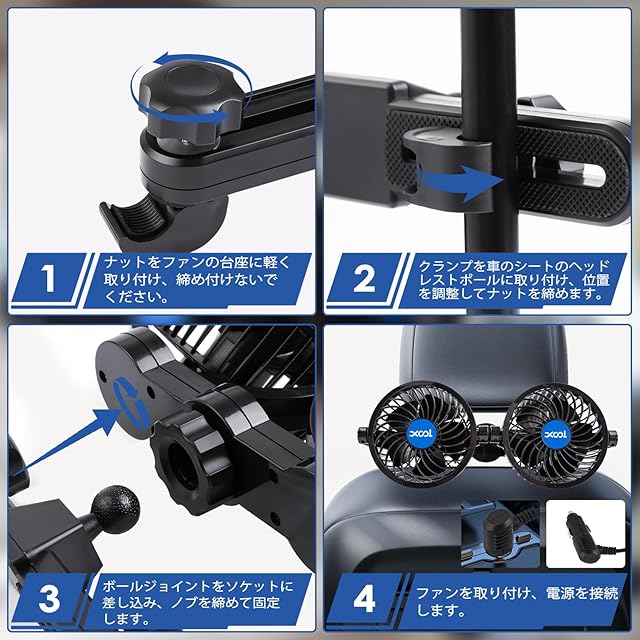 1
ナットをファンの台座に軽く取り付け、締め付けないでください。

2
クランプを車のシートのヘッドレストポールに取り付け、位置を調整してナットを締めます。

3
ボールジョイントをソケットに差し込み、ノブを締めて固定します。

xcool
xcool

4
ファンを取り付け、電源を接続します。