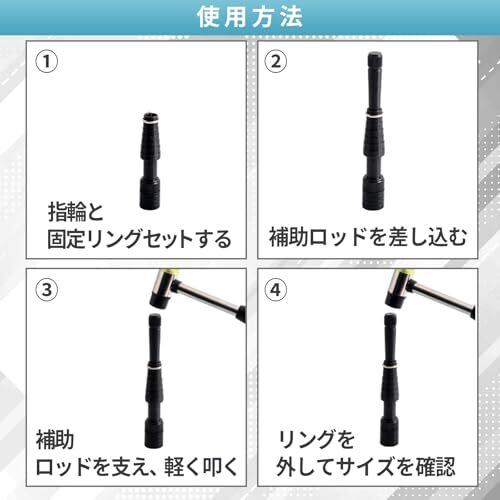 使用方法

①

指輪と
固定リングセットする

②

補助ロッドを差し込む

③

補助
ロッドを支え、軽く叩く

④

リングを
外してサイズを確認