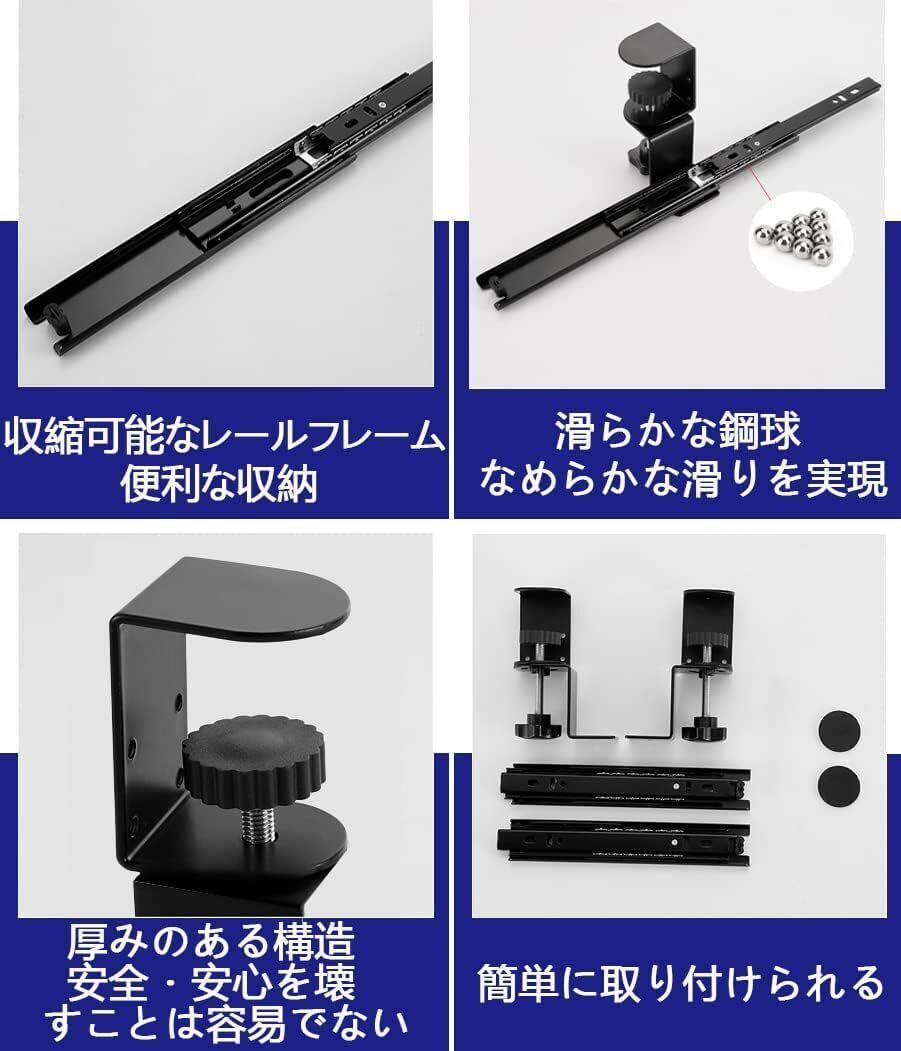 収縮可能なレールフレーム
便利な収納

滑らかな鋼球
なめらかな滑りを実現

厚みのある構造
安全・安心を壊
すことは容易でない

簡単に取り付けられる