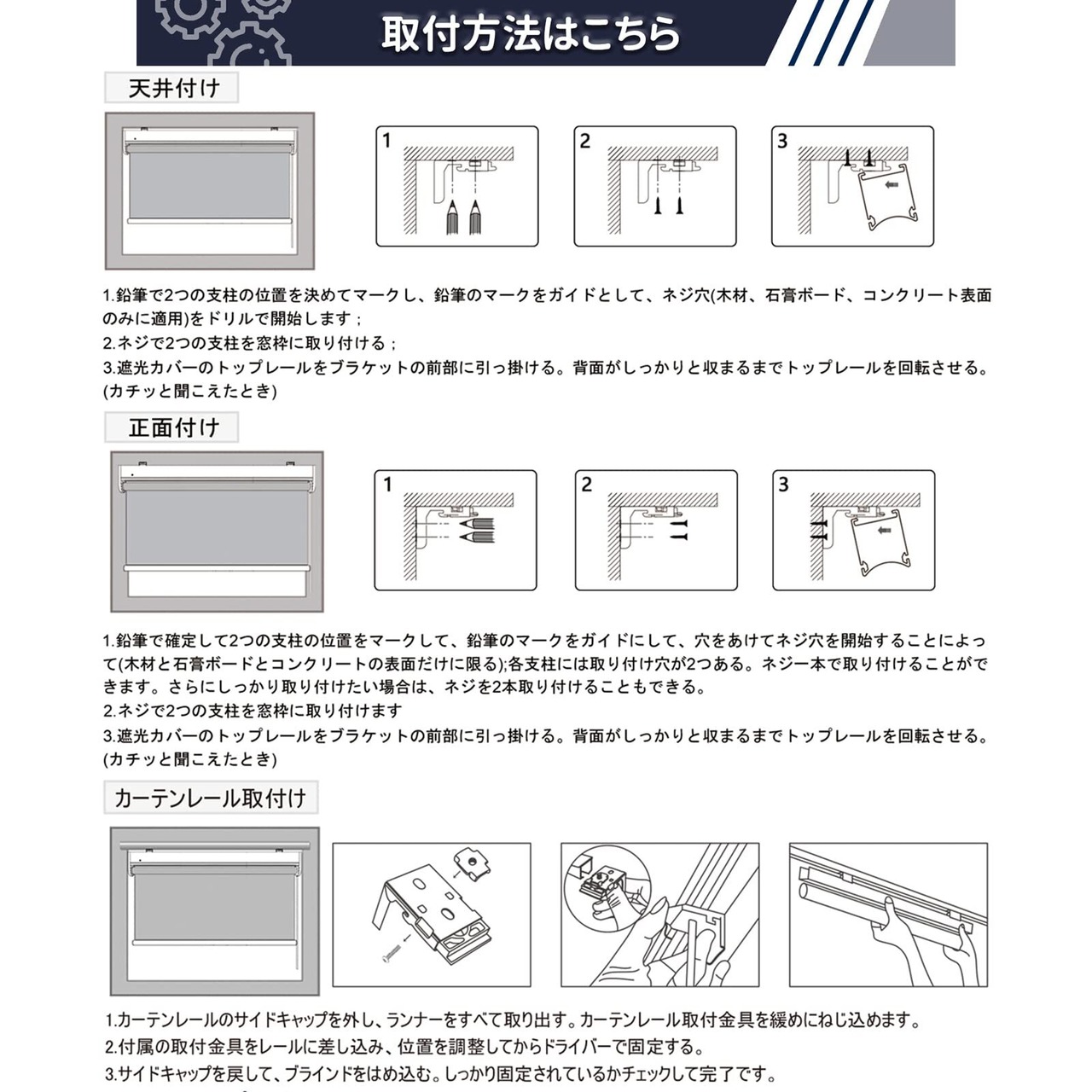 取付方法はこちら

天井付け

1

2

3

1.鉛筆で2つの支柱の位置を決めてマークし、鉛筆のマークをガイドとして、ネジ穴(木材、石膏ボード、コンクリート表面のみに適用)をドリルで開始します；
2.ネジで2つの支柱を窓枠に取り付ける；
3.遮光カバーのトップレールをブラケットの前部に引っ掛ける。背面がしっかりと収まるまでトップレールを回転させる。(カチッと聞こえたとき)

正面付け

1

2

3

1.鉛筆で確定して2つの支柱の位置をマークして、鉛筆のマークをガイドにして、穴をあけてネジ穴を開始することによって(木材と石膏ボードとコンクリートの表面だけに限る);各支柱には取り付け穴が2つある。ネジ一本で取り付けることができます。さらにしっかり取り付けたい場合は、ネジを2本取り付けることもできる。
2.ネジで2つの支柱を窓枠に取り付けます
3.遮光カバーのトップレールをブラケットの前部に引っ掛ける。背面がしっかりと収まるまでトップレールを回転させる。(カチッと聞こえたとき)

カーテンレール取付け

1.カーテンレールのサイドキャップを外し、ランナーをすべて取り出す。カーテンレール取付金具を緩めにねじ込めます。
2.付属の取付金具をレールに差し込み、位置を調整してからドライバーで固定する。
3.サイドキャップを戻して、ブラインドをはめ込む。しっかり固定されているかチェックして完了です。