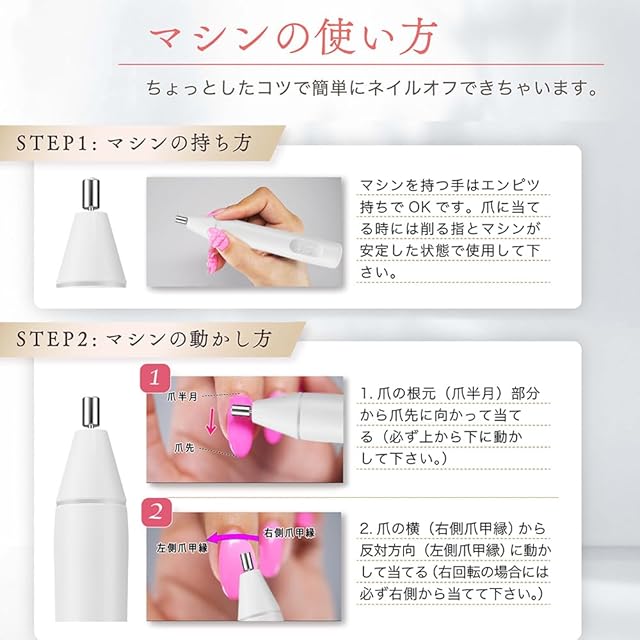 マシンの使い方

ちょっとしたコツで簡単にネイルオフできちゃいます。

STEP1: マシンの持ち方

マシンを持つ手はエンピツ持ちで OK です。爪に当てる時には削る指とマシンが安定した状態で使用して下さい。

STEP2: マシンの動かし方

1

爪半月

爪先

1. 爪の根元（爪半月）部分から爪先に向かって当てる（必ず上から下に動かして下さい。）

2

右側爪甲縁

左側爪甲縁

2. 爪の横（右側爪甲縁）から反対方向（左側爪甲縁）に動かして当てる（右回転の場合には必ず右側から当てて下さい。）