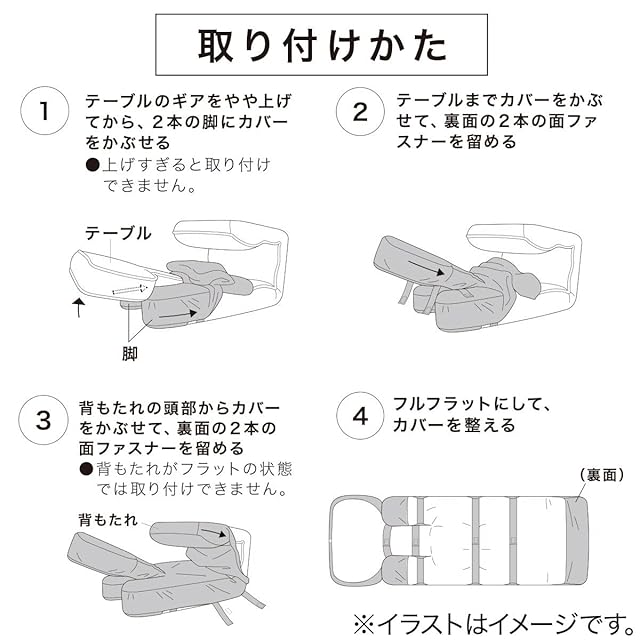 取り付けかた

1
テーブルのギアをやや上げてから、2本の脚にカバーをかぶせる
●上げすぎると取り付けできません。

テーブル

脚

2
テーブルまでカバーをかぶせて、裏面の2本の面ファスナーを留める

3
背もたれの頭部からカバーをかぶせて、裏面の2本の面ファスナーを留める
●背もたれがフラットの状態では取り付けできません。

背もたれ

4
フルフラットにして、カバーを整える

(裏面)

※イラストはイメージです。