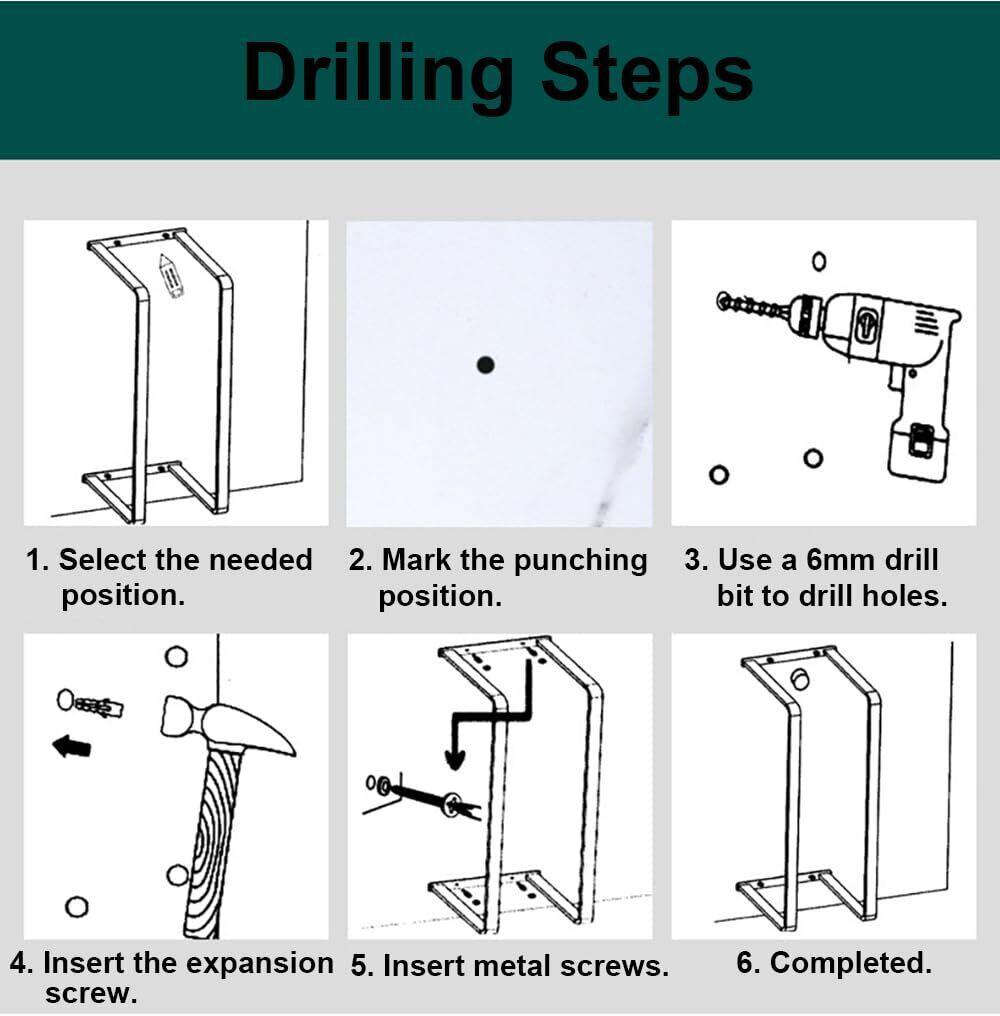 Drilling Steps

1. Select the needed position.

2. Mark the punching position.

3. Use a 6mm drill bit to drill holes.

4. Insert the expansion screw.

5. Insert metal screws.

6. Completed.