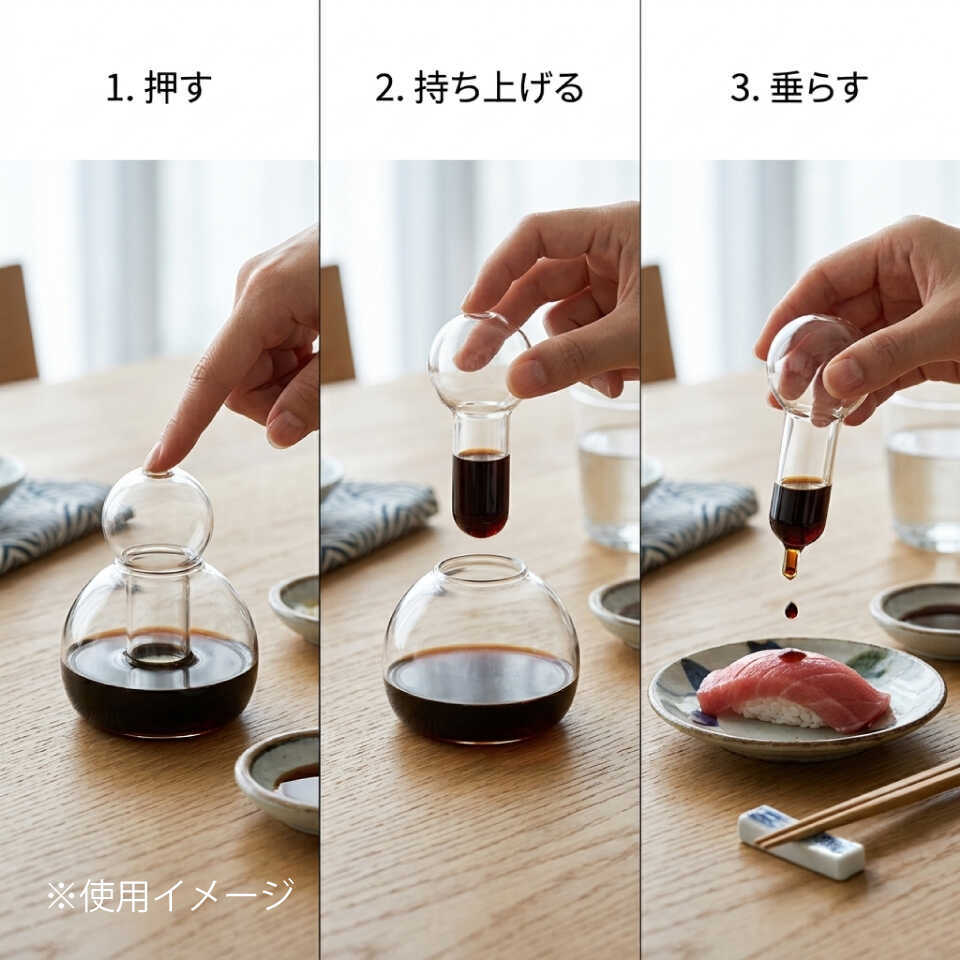 1. 押す

2. 持ち上げる

3. 垂らす

※使用イメージ