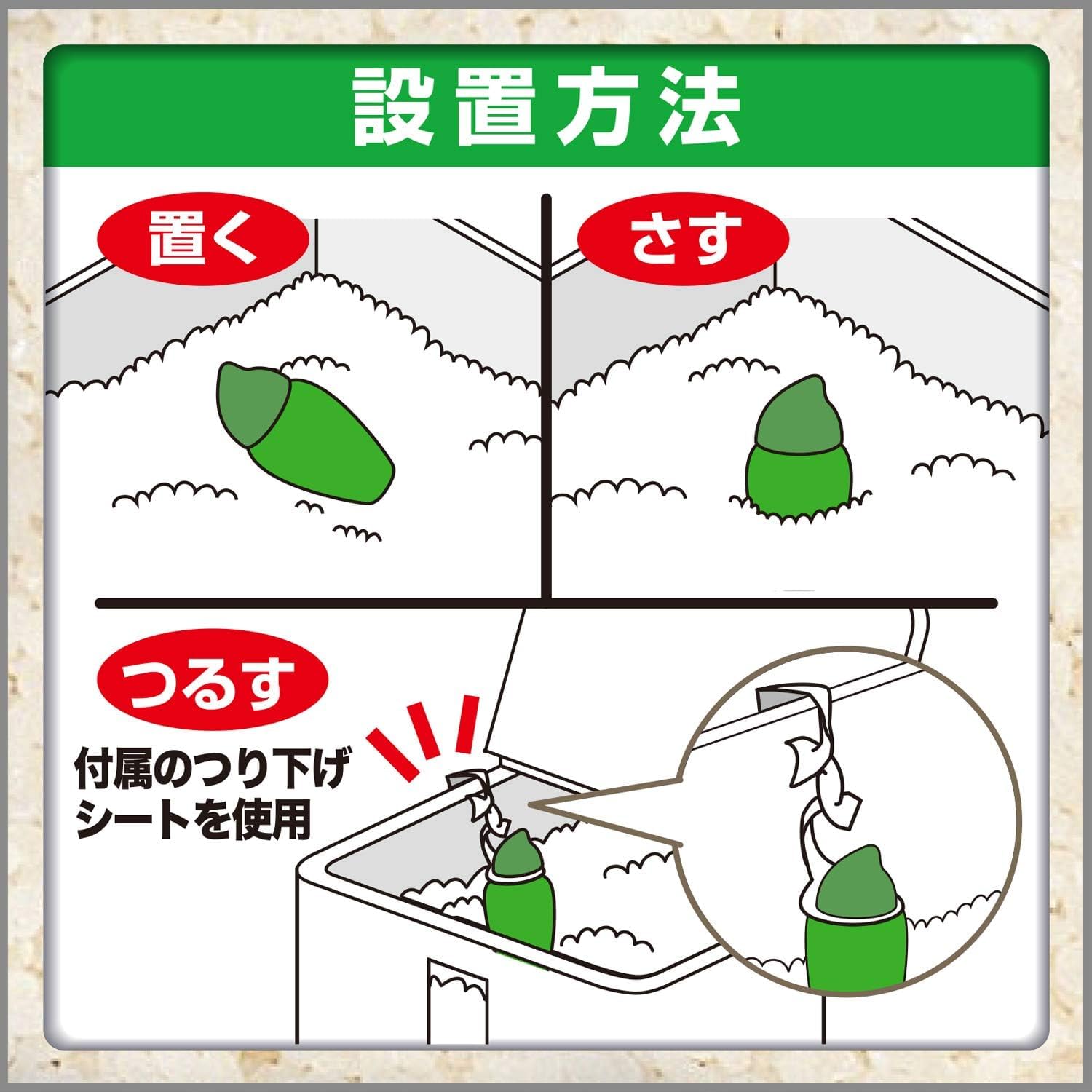 設置方法

置く

さす

つるす

付属のつり下げシートを使用