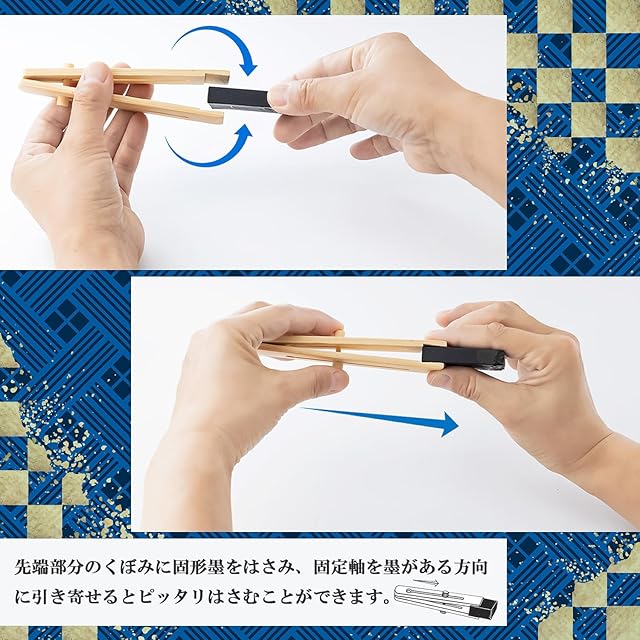 先端部分のくぼみに固形墨をはさみ、固定軸を墨がある方向に引き寄せるとピッタリはさむことができます。