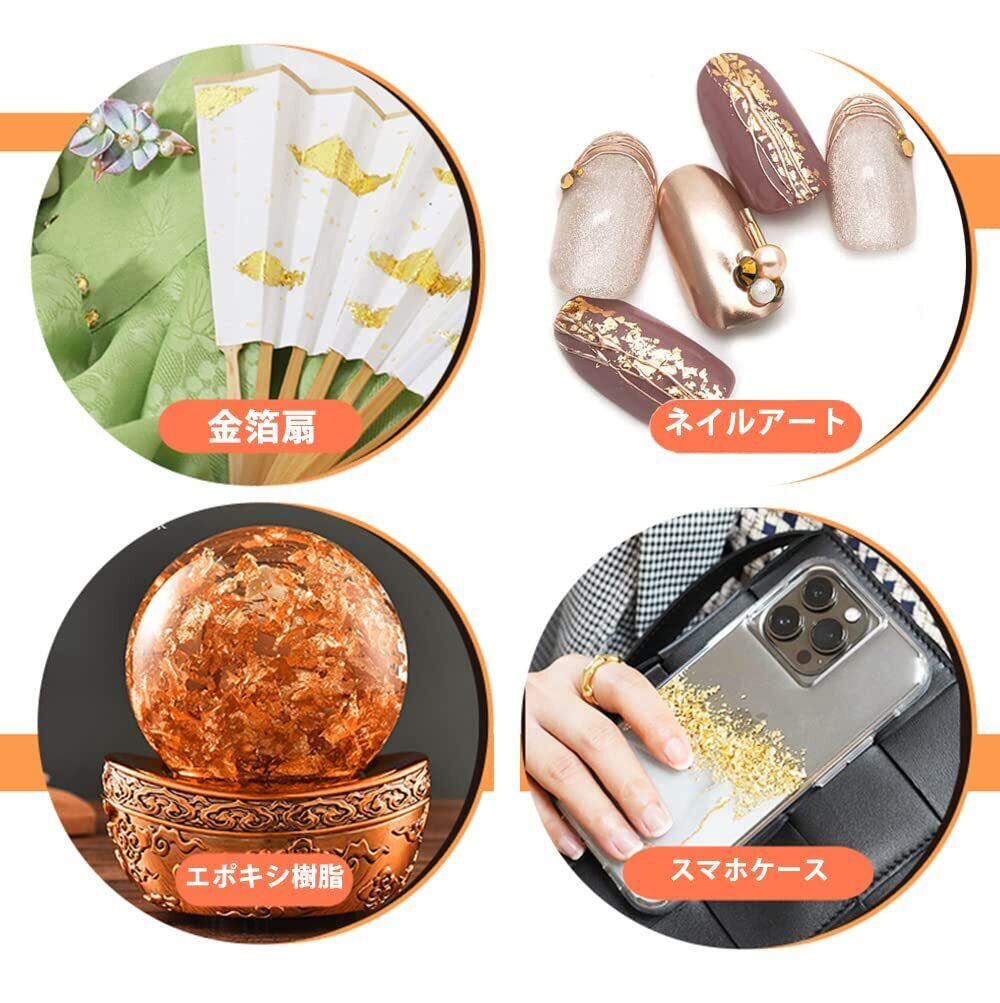 金箔扇

ネイルアート

エポキシ樹脂

スマホケース