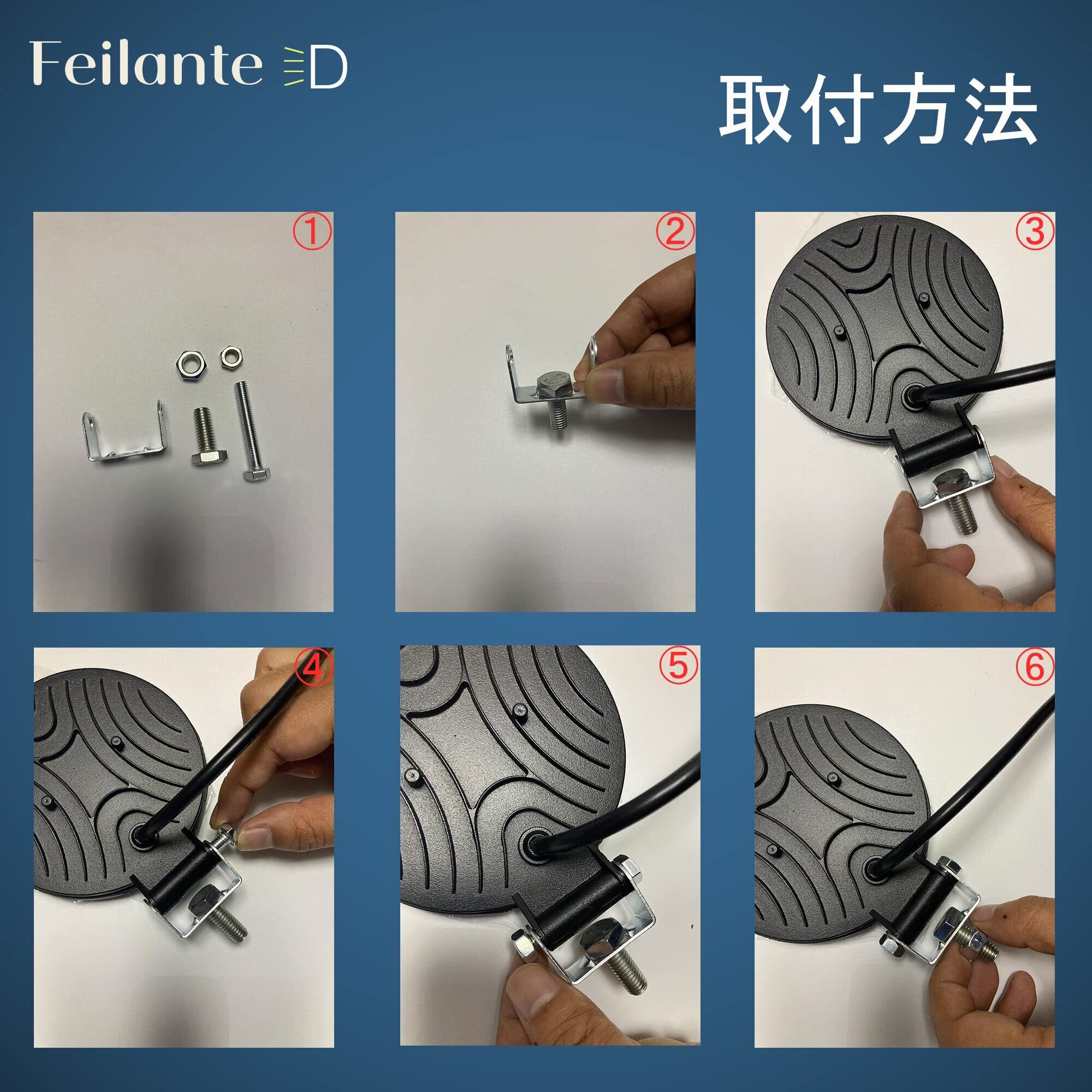 Feilante D

取付方法

①

②

③

④

⑤

⑥