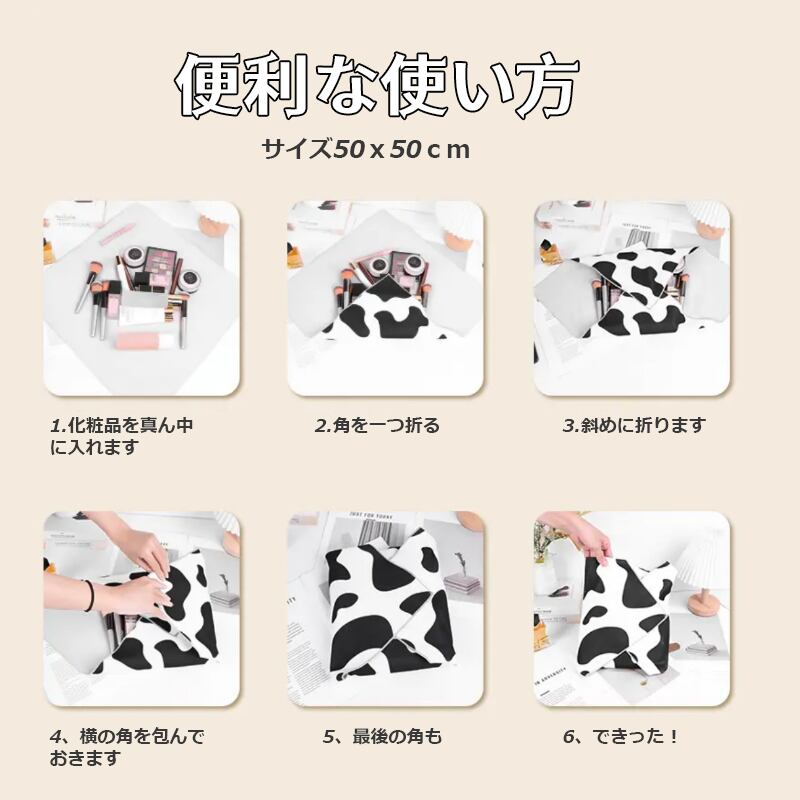 便利な使い方

サイズ50 x 50 c m

1.化粧品を真ん中に入れます

2.角を一つ折る

3.斜めに折ります

4、横の角を包んでおきます

5、最後の角も

6、できった！