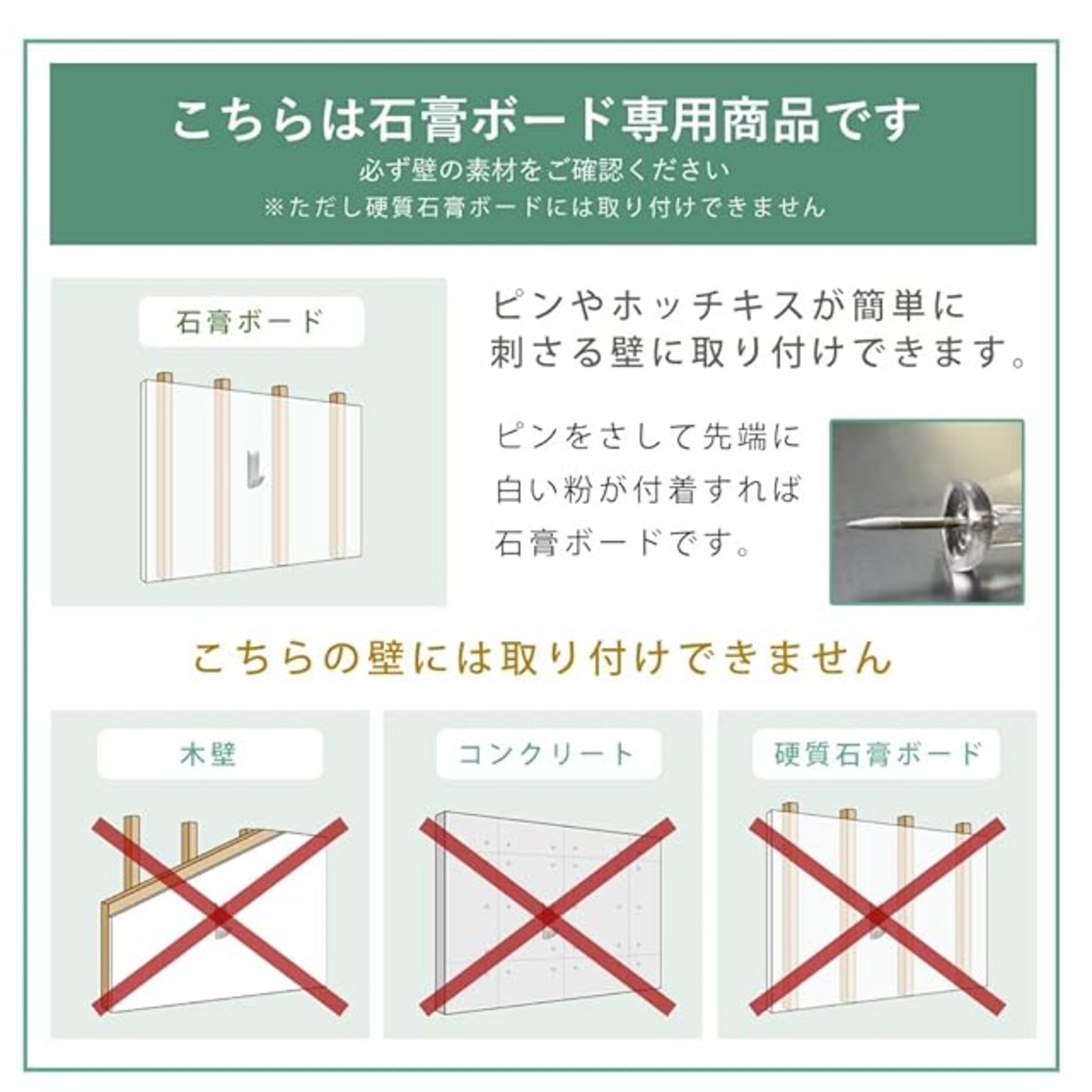 こちらは石膏ボード専用商品です
必ず壁の素材をご確認ください
※ただし硬質石膏ボードには取り付けできません

石膏ボード

ピンやホッチキスが簡単に刺さる壁に取り付けできます。

ピンをさして先端に白い粉が付着すれば石膏ボードです。

こちらの壁には取り付けできません

木壁

コンクリート

硬質石膏ボード