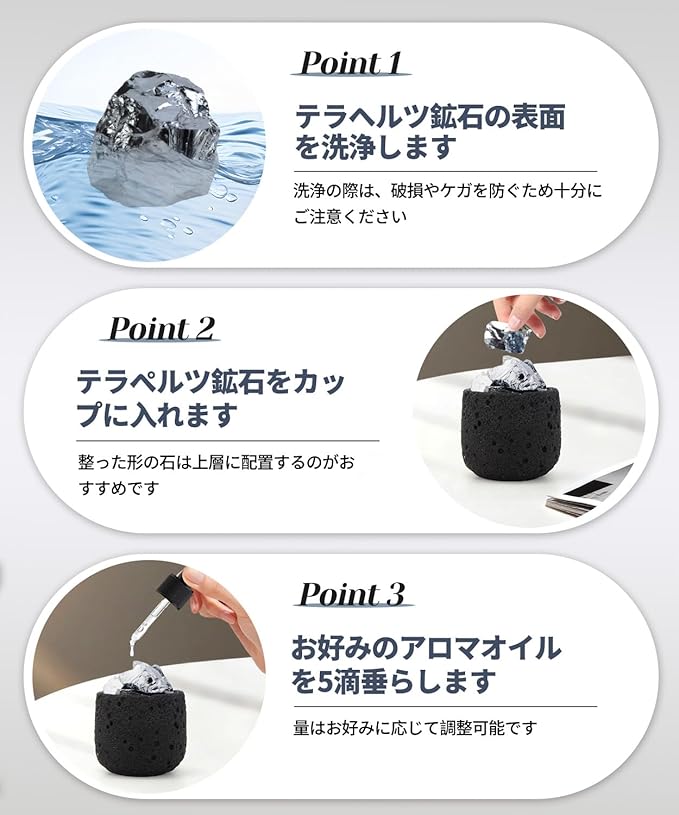 Point 1

テラヘルツ鉱石の表面を洗浄します

洗浄の際は、破損やケガを防ぐため十分にご注意ください

Point 2

テラペルツ鉱石をカップに入れます

整った形の石は上層に配置するのがおすすめです

Point 3

お好みのアロマオイルを5滴垂らします

量はお好みに応じて調整可能です