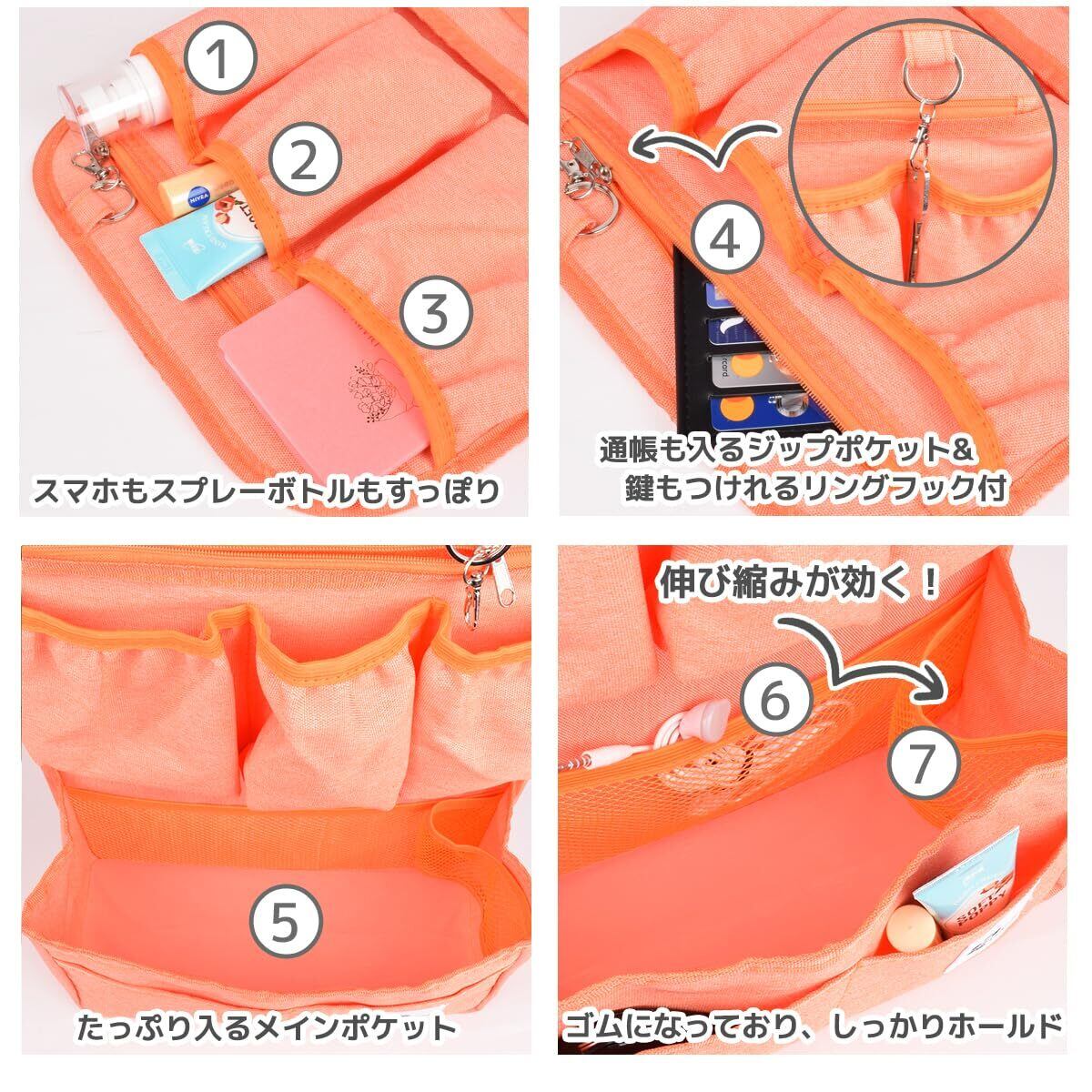 1

2

NIVEA

3

スマホもスプレーボトルもすっぽり

4

通帳も入るジップポケット&
鍵もつけれるリングフック付

5

たっぷり入るメインポケット

伸び縮みが効く!

6

7

ゴムになっており、しっかりホールド