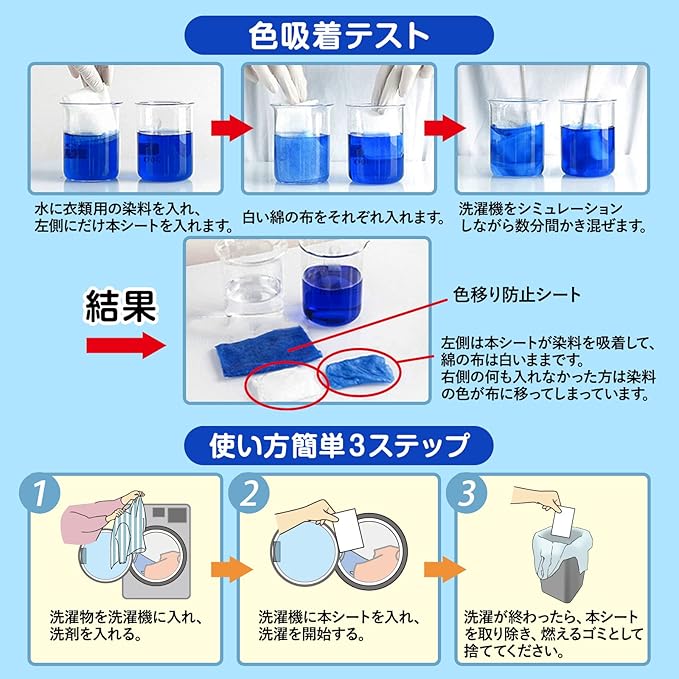 色吸着テスト

水に衣類用の染料を入れ、左側にだけ本シートを入れます。

白い綿の布をそれぞれ入れます。

洗濯機をシミュレーションしながら数分間かき混ぜます。

結果

色移り防止シート

左側は本シートが染料を吸着して、綿の布は白いままです。
右側の何も入れなかった方は染料の色が布に移ってしまっています。

使い方簡単3ステップ

1
洗濯物を洗濯機に入れ、洗剤を入れる。

2
洗濯機に本シートを入れ、洗濯を開始する。

3
洗濯が終わったら、本シートを取り除き、燃えるゴミとして捨ててください。