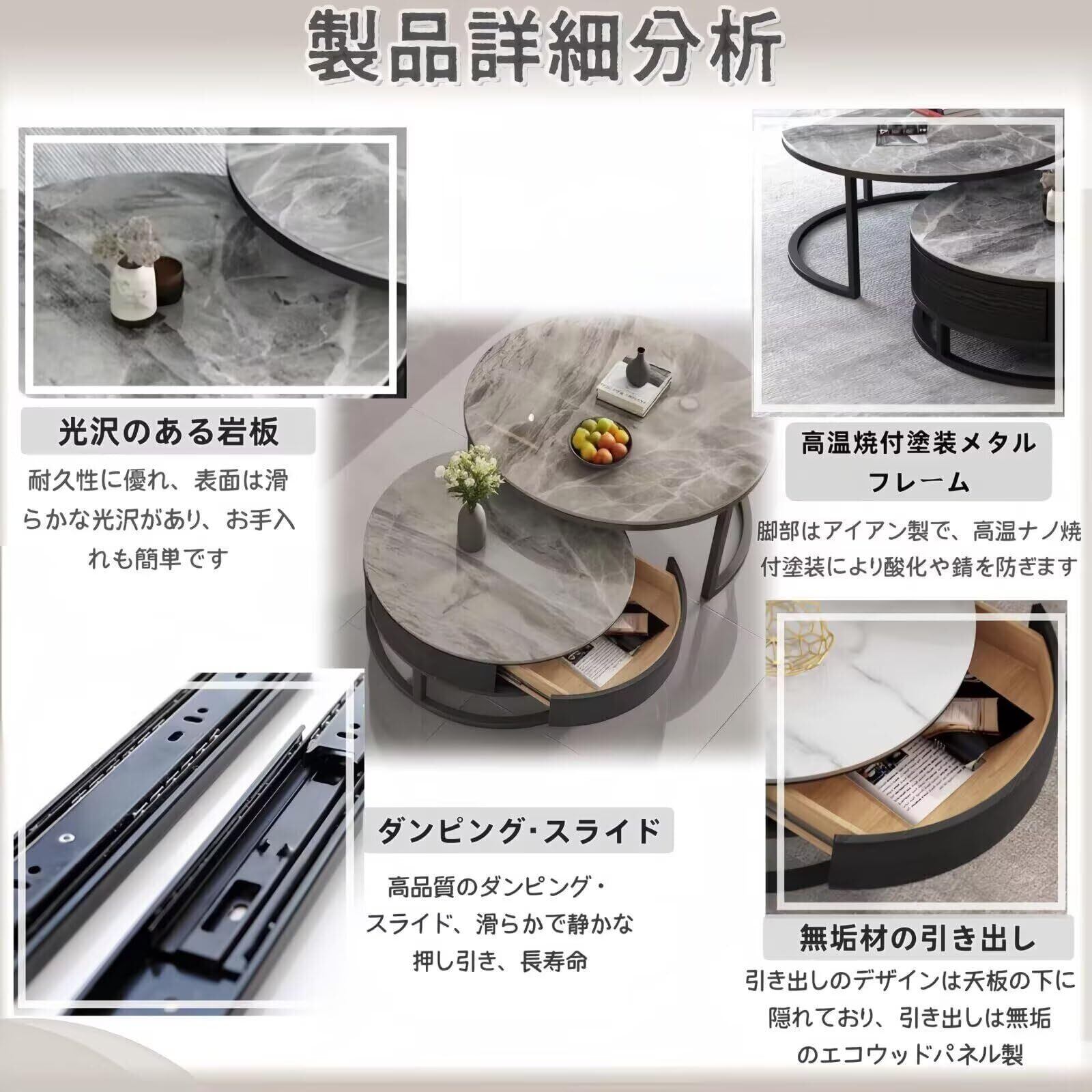 製品詳細分析

光沢のある岩板

耐久性に優れ、表面は滑らかな光沢があり、お手入れも簡単です

高温焼付塗装メタルフレーム

脚部はアイアン製で、高温ナノ焼付塗装により酸化や錆を防ぎます

ダンピング·スライド

高品質のダンピング・スライド、滑らかで静かな押し引き、長寿命

無垢材の引き出し

引き出しのデザインは天板の下に隠れており、引き出しは無垢のエコウッドパネル製