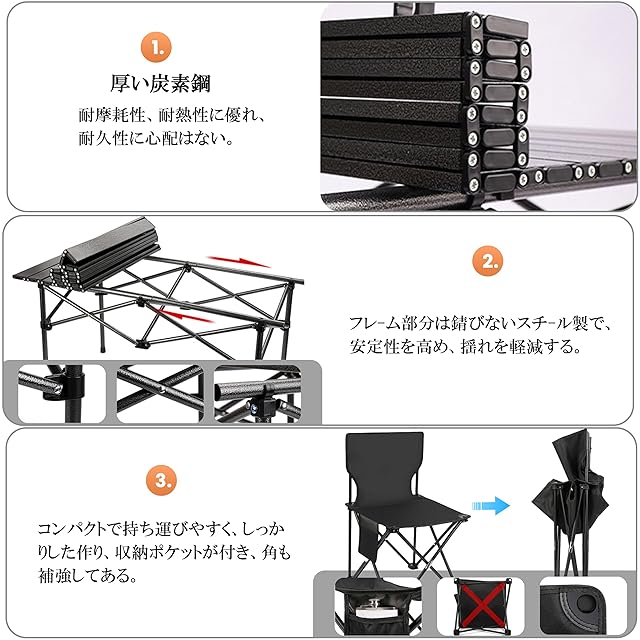 1.

厚い炭素鋼

耐摩耗性、耐熱性に優れ、耐久性に心配はない。

2.

フレーム部分は錆びないスチール製で、安定性を高め、揺れを軽減する。

3.

コンパクトで持ち運びやすく、しっかりした作り、収納ポケットが付き、角も補強してある。