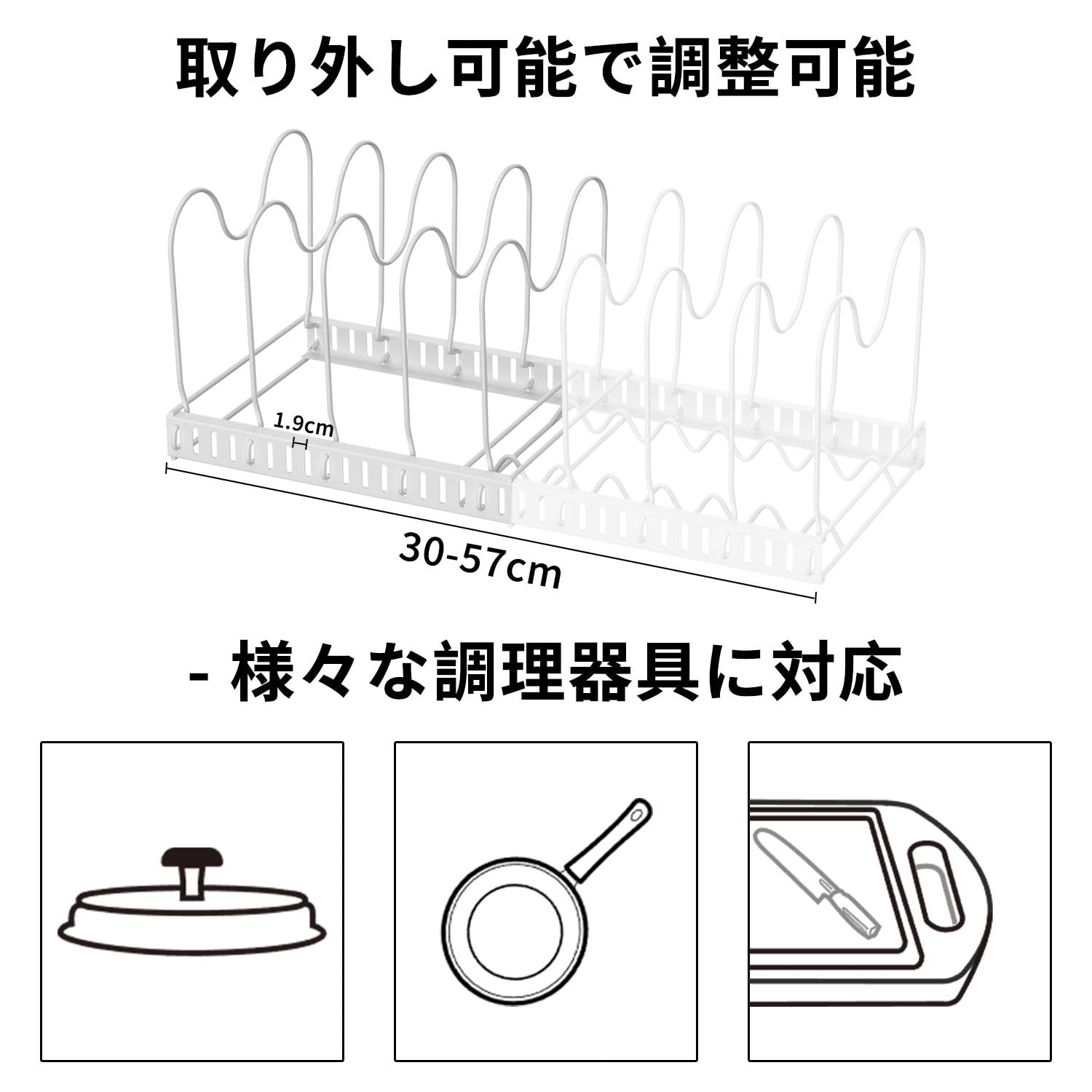 取り外し可能で調整可能

1.9cm

30-57cm

- 様々な調理器具に対応