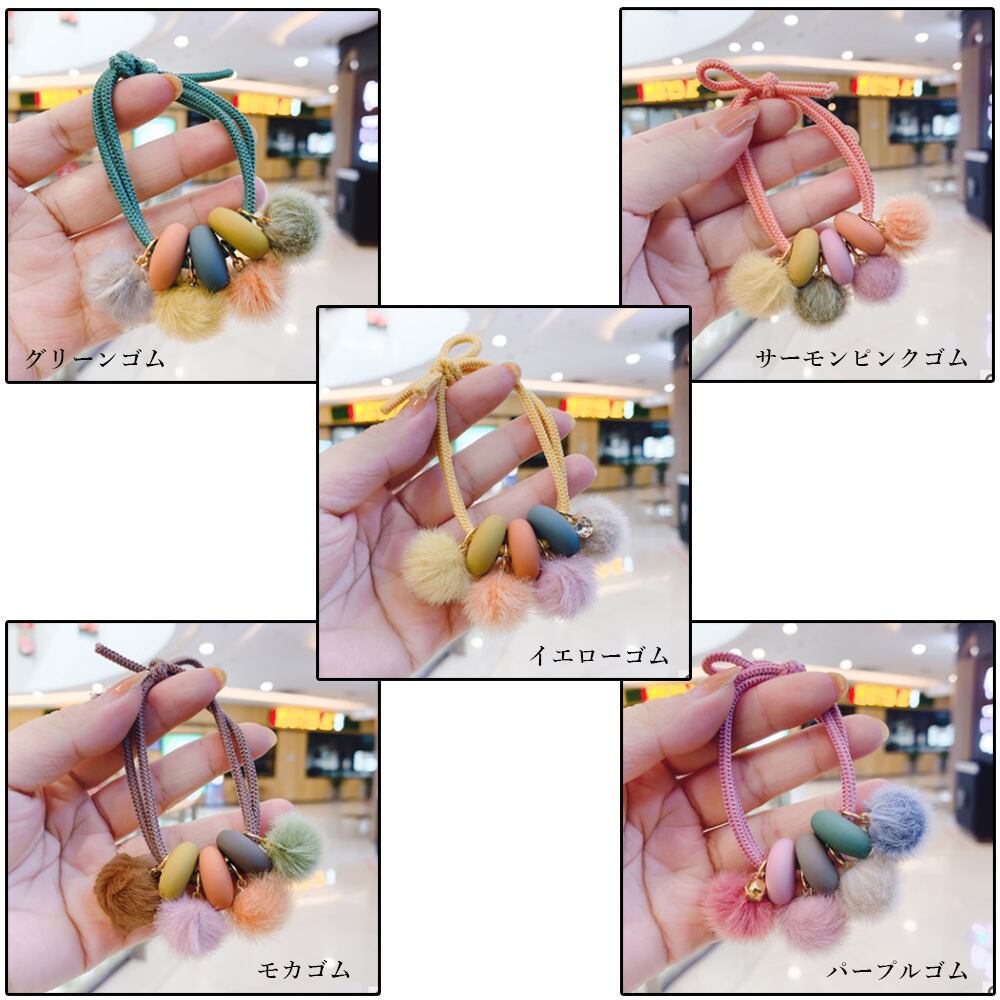 グリーンゴム

サーモンピンクゴム

イエローゴム

モカゴム

パープルゴム