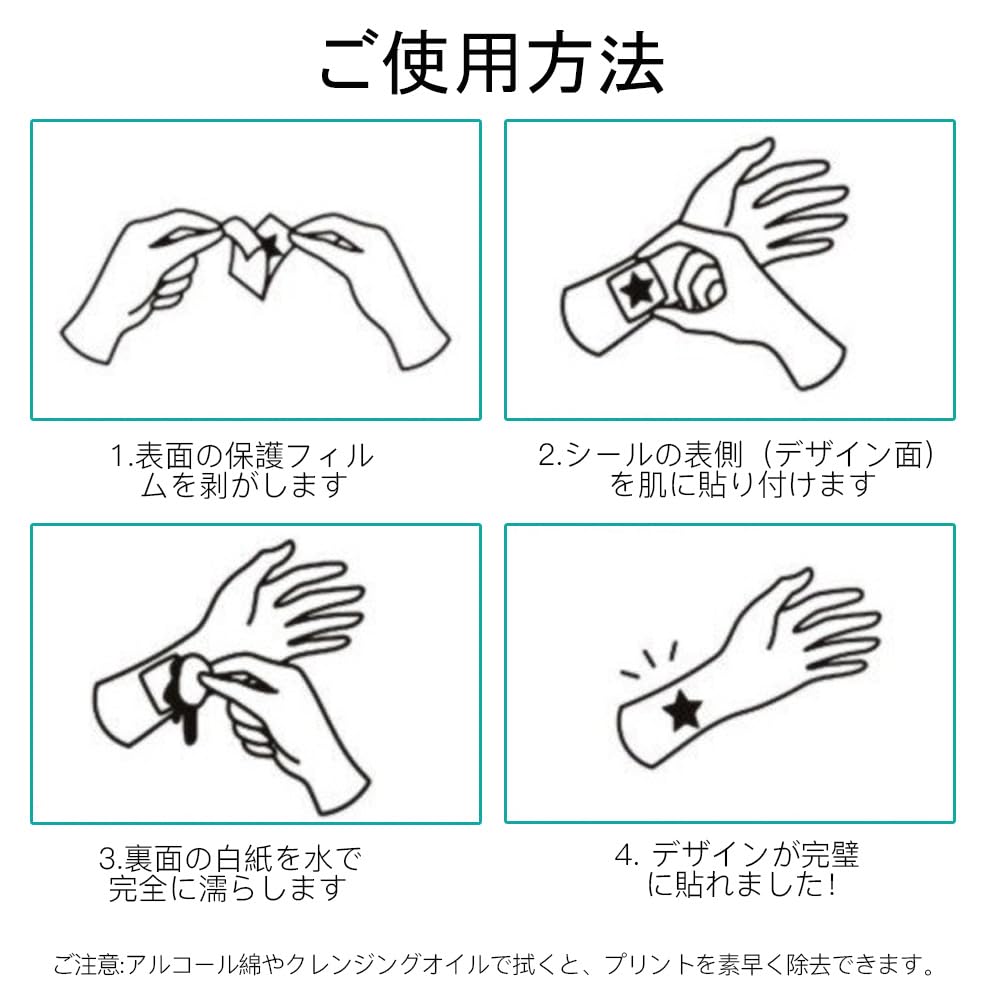 ご使用方法

1.表面の保護フィルムを剥がします

2.シールの表側（デザイン面）を肌に貼り付けます

3.裏面の白紙を水で完全に濡らします

4. デザインが完璧に貼れました!

ご注意:アルコール綿やクレンジングオイルで拭くと、プリントを素早く除去できます。