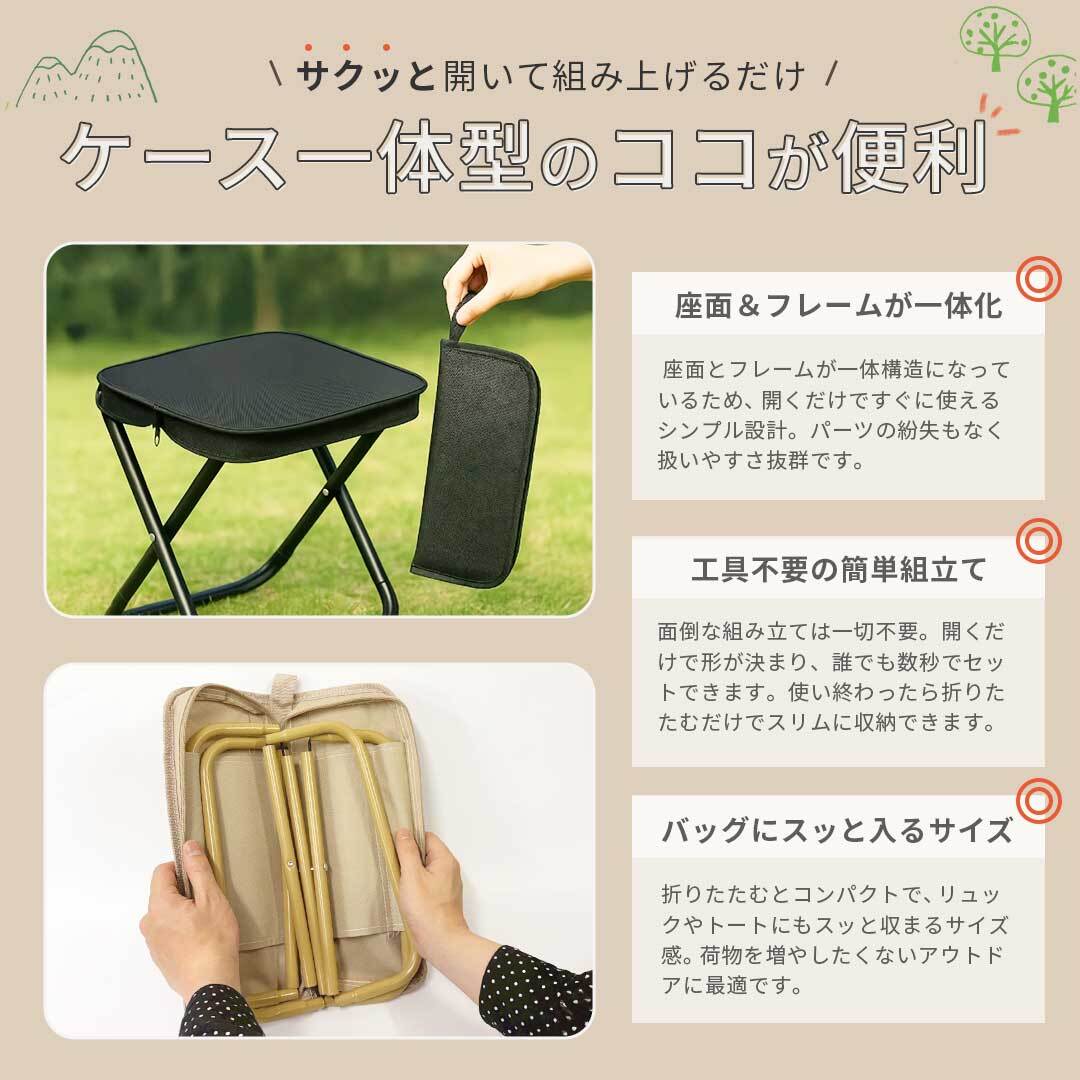 \ サクッと開いて組み上げるだけ /

ケース一体型のココが便利

座面＆フレームが一体化

座面とフレームが一体構造になっているため、開くだけですぐに使えるシンプル設計。パーツの紛失もなく扱いやすさ抜群です。

工具不要の簡単組立て

面倒な組み立ては一切不要。開くだけで形が決まり、誰でも数秒でセットできます。使い終わったら折りたたむだけでスリムに収納できます。

バッグにスッと入るサイズ

折りたたむとコンパクトで、リュックやトートにもスッと収まるサイズ感。荷物を増やしたくないアウトドアに最適です。