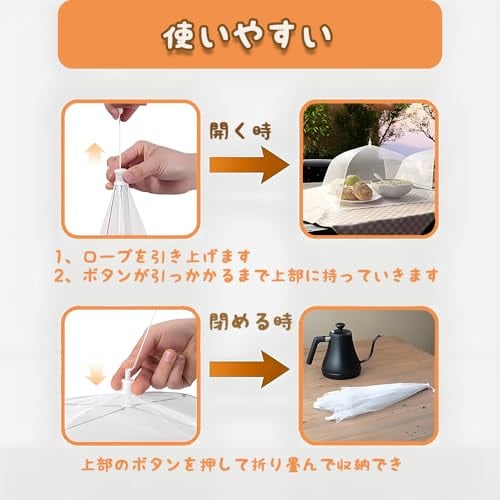 使いやすい

開く時

1、ロープを引き上げます
2、ボタンが引っかかるまで上部に持っていきます

閉める時

上部のボタンを押して折り畳んで収納でき