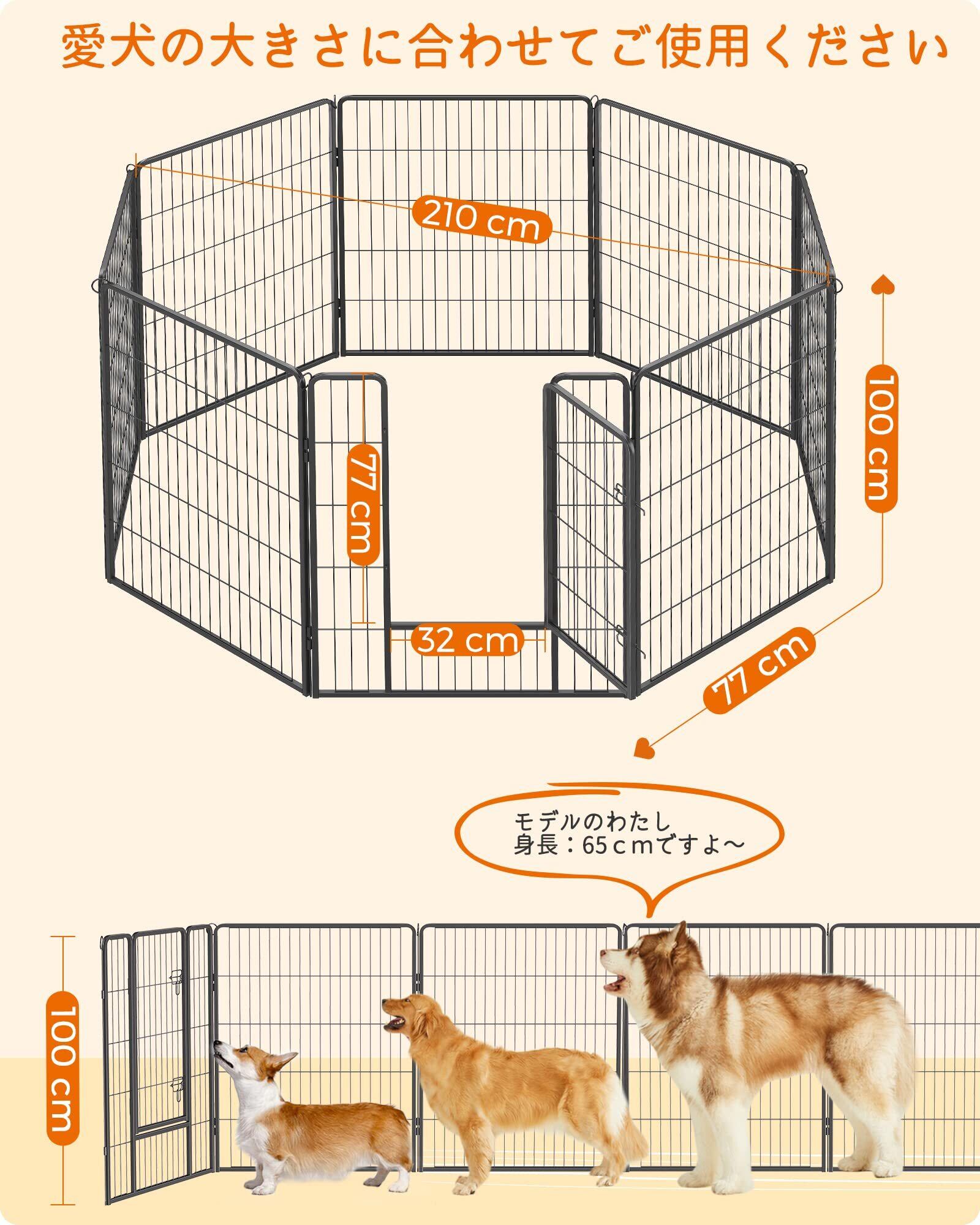 愛犬の大きさに合わせてご使用ください

210 cm

100 cm

77 cm

32 cm

77 cm

モデルのわたし
身長：65ｃｍですよ～

100 cm