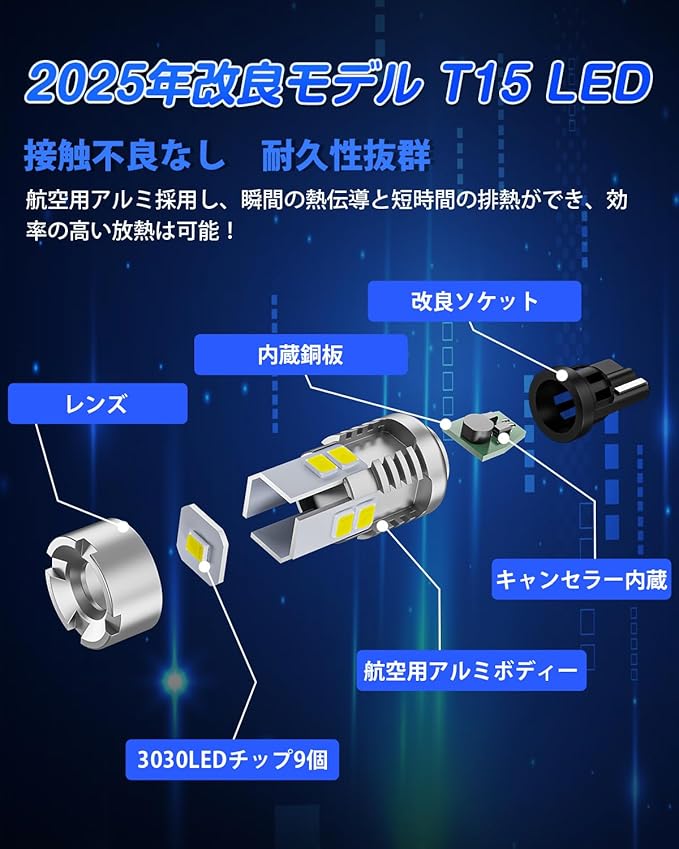 2025年改良モデル T15 LED

接触不良なし　耐久性抜群

航空用アルミ採用し、瞬間の熱伝導と短時間の排熱ができ、効率の高い放熱は可能！

改良ソケット

内蔵銅板

レンズ

キャンセラー内蔵

航空用アルミボディー

3030LEDチップ9個