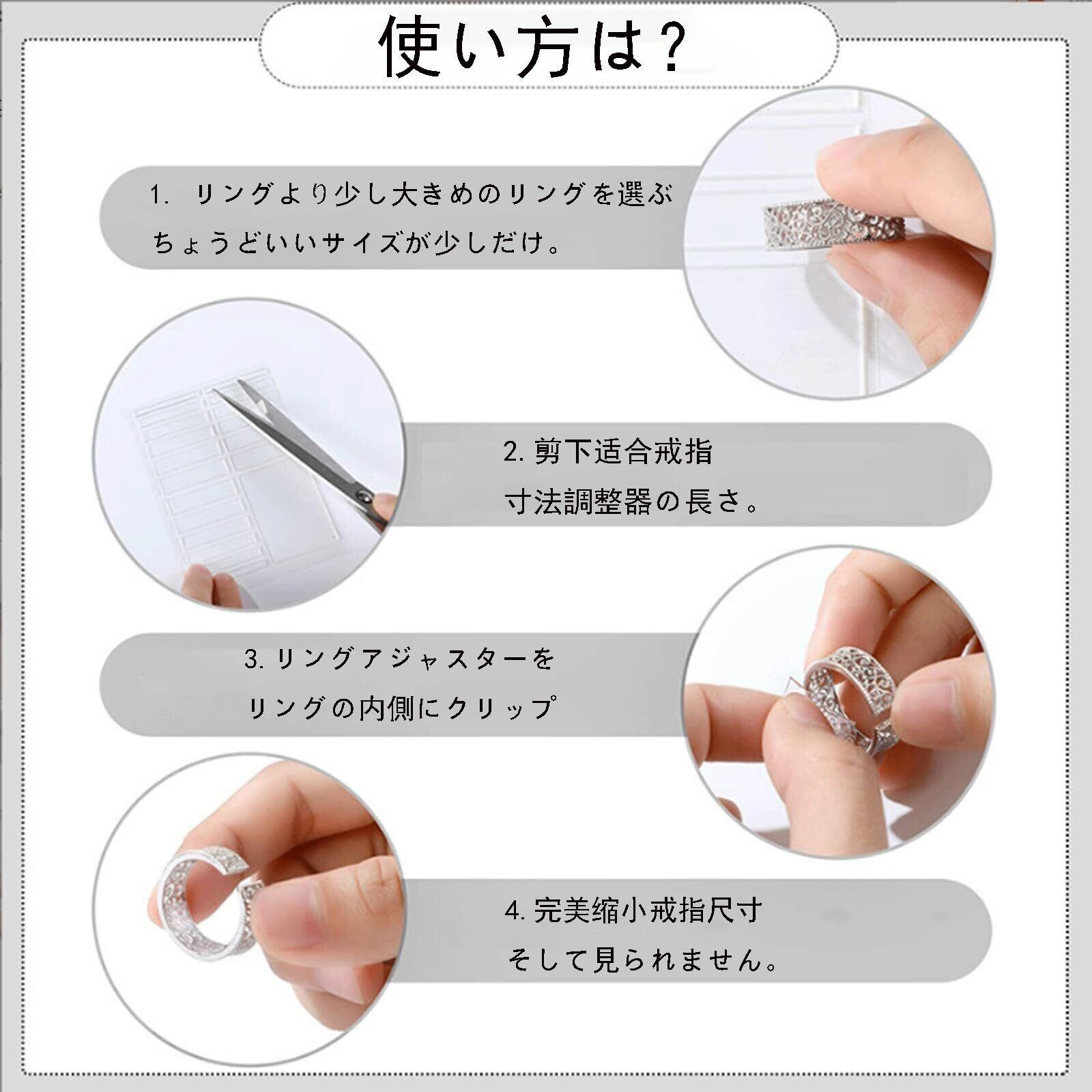 使い方は?

1. リングより少し大きめのリングを選ぶ
ちょうどいいサイズが少しだけ。

2. 剪下适合戒指
寸法調整器の長さ。

3. リングアジャスターを
リングの内側にクリップ

4. 完美缩小戒指尺寸
そして見られません。