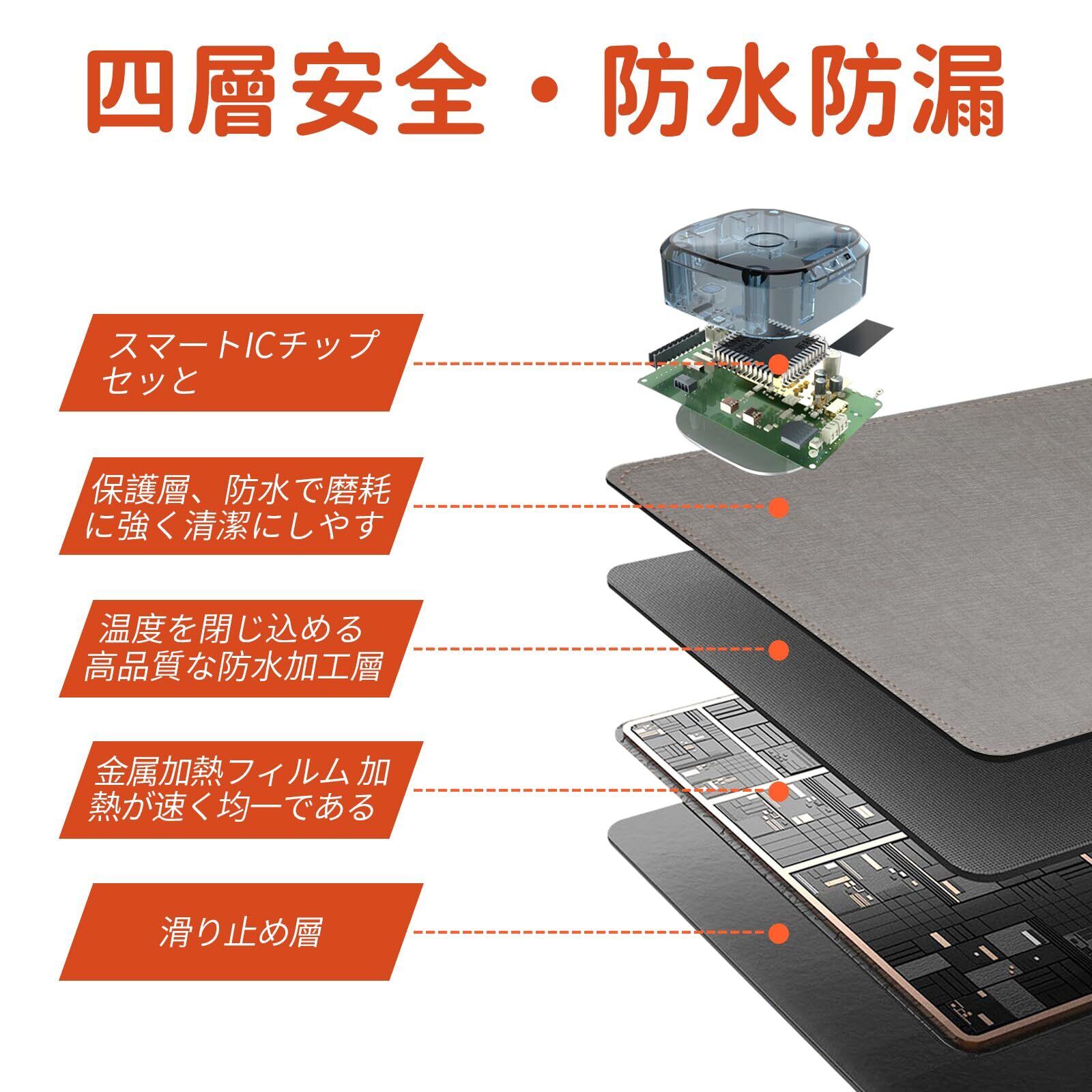 四層安全・防水防漏

スマートICチップセッと

保護層、防水で磨耗に強く清潔にしやす

温度を閉じ込める高品質な防水加工層

金属加熱フィルム 加熱が速く均一である

滑り止め層