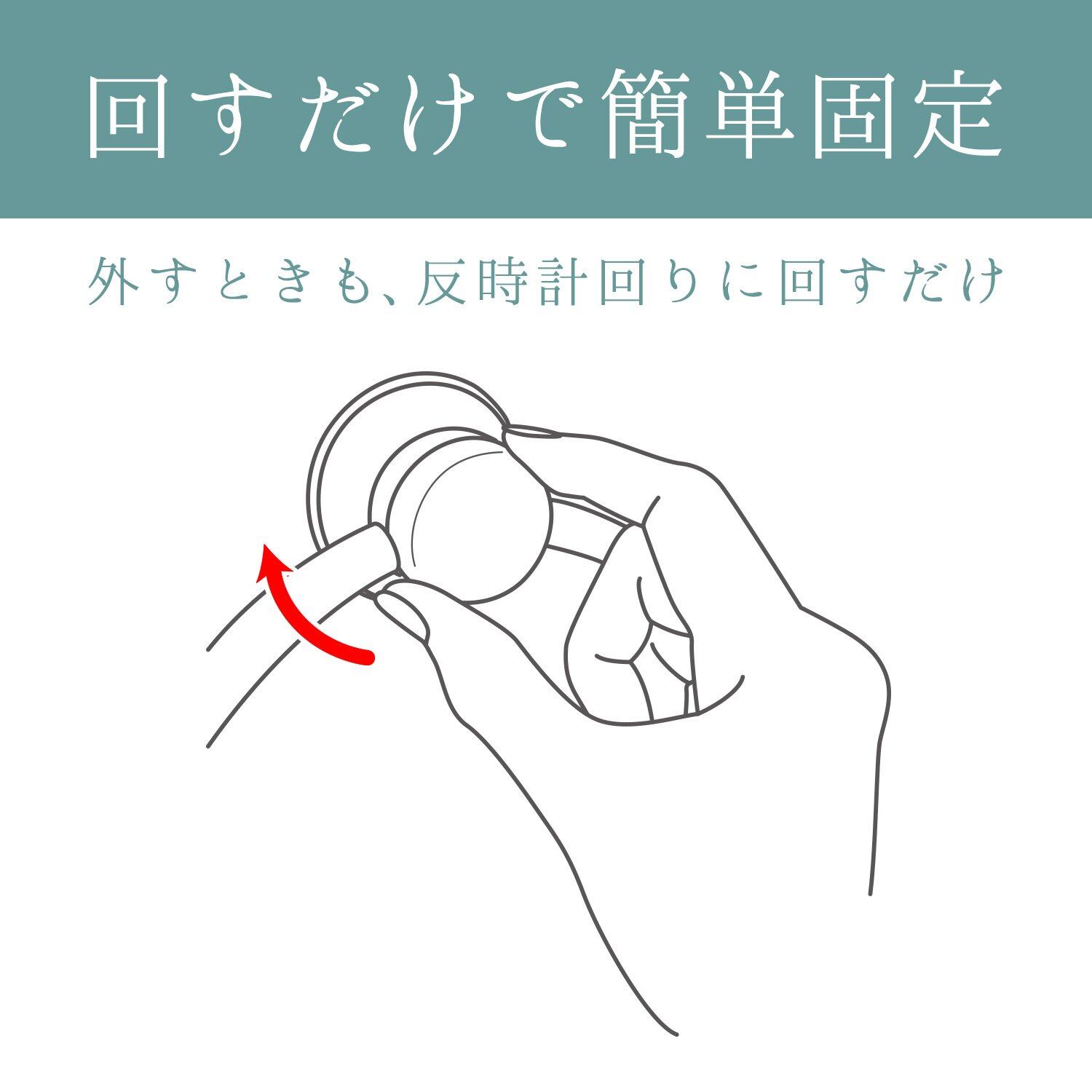 回すだけで簡単固定

外すときも、反時計回りに回すだけ