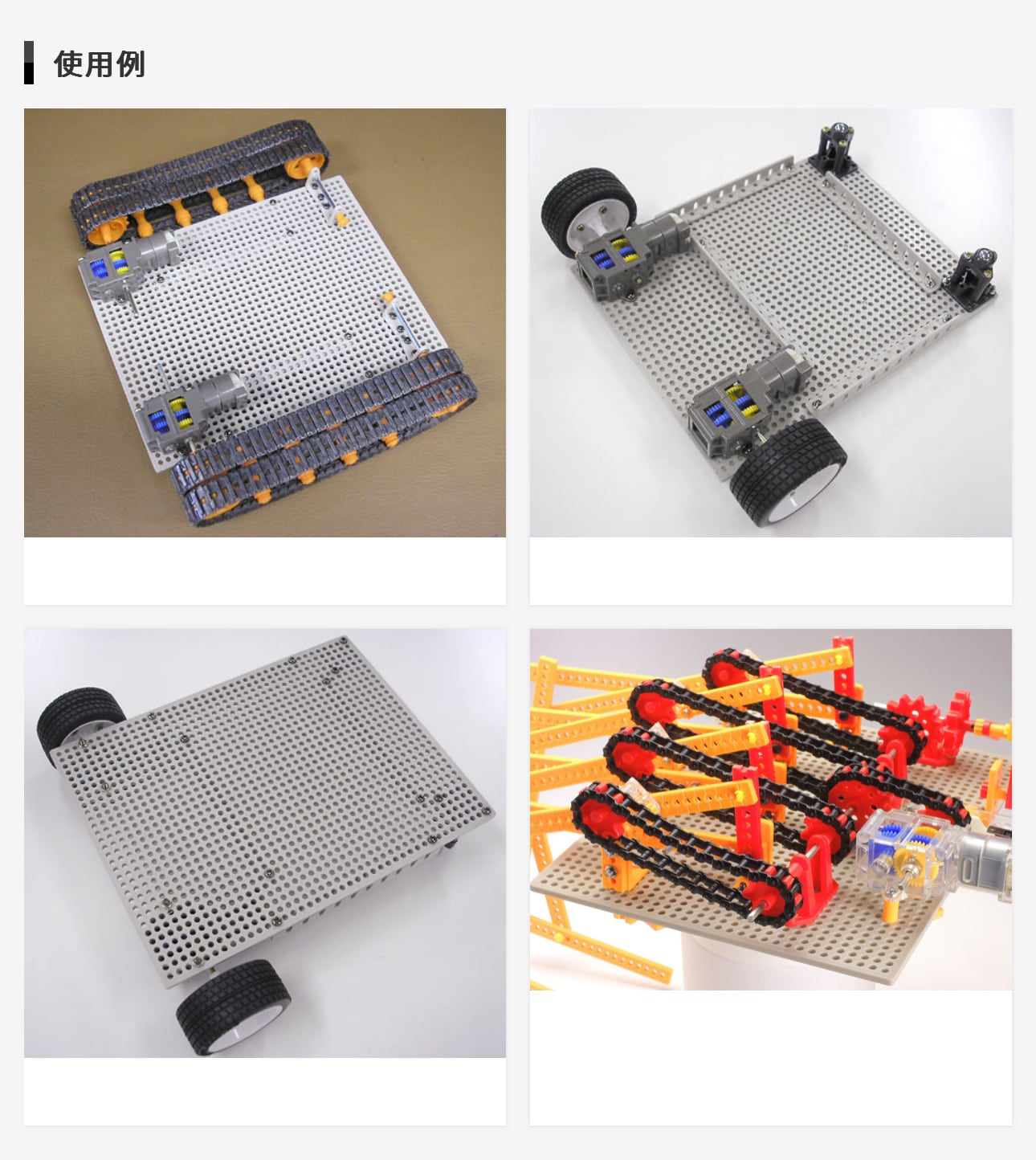 使用例