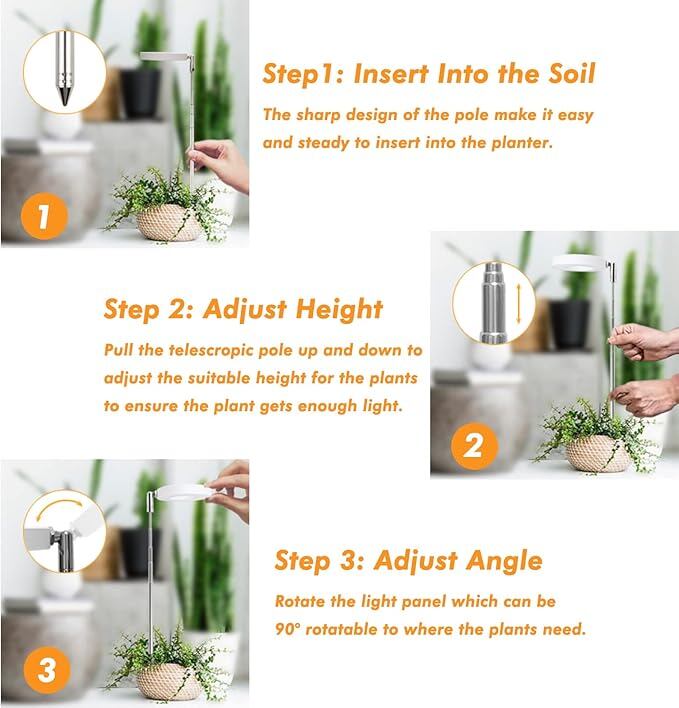 1

Step1: Insert Into the Soil

The sharp design of the pole make it easy and steady to insert into the planter.

Step 2: Adjust Height

Pull the telescropic pole up and down to adjust the suitable height for the plants to ensure the plant gets enough light.

2

3

Step 3: Adjust Angle

Rotate the light panel which can be 90° rotatable to where the plants need.