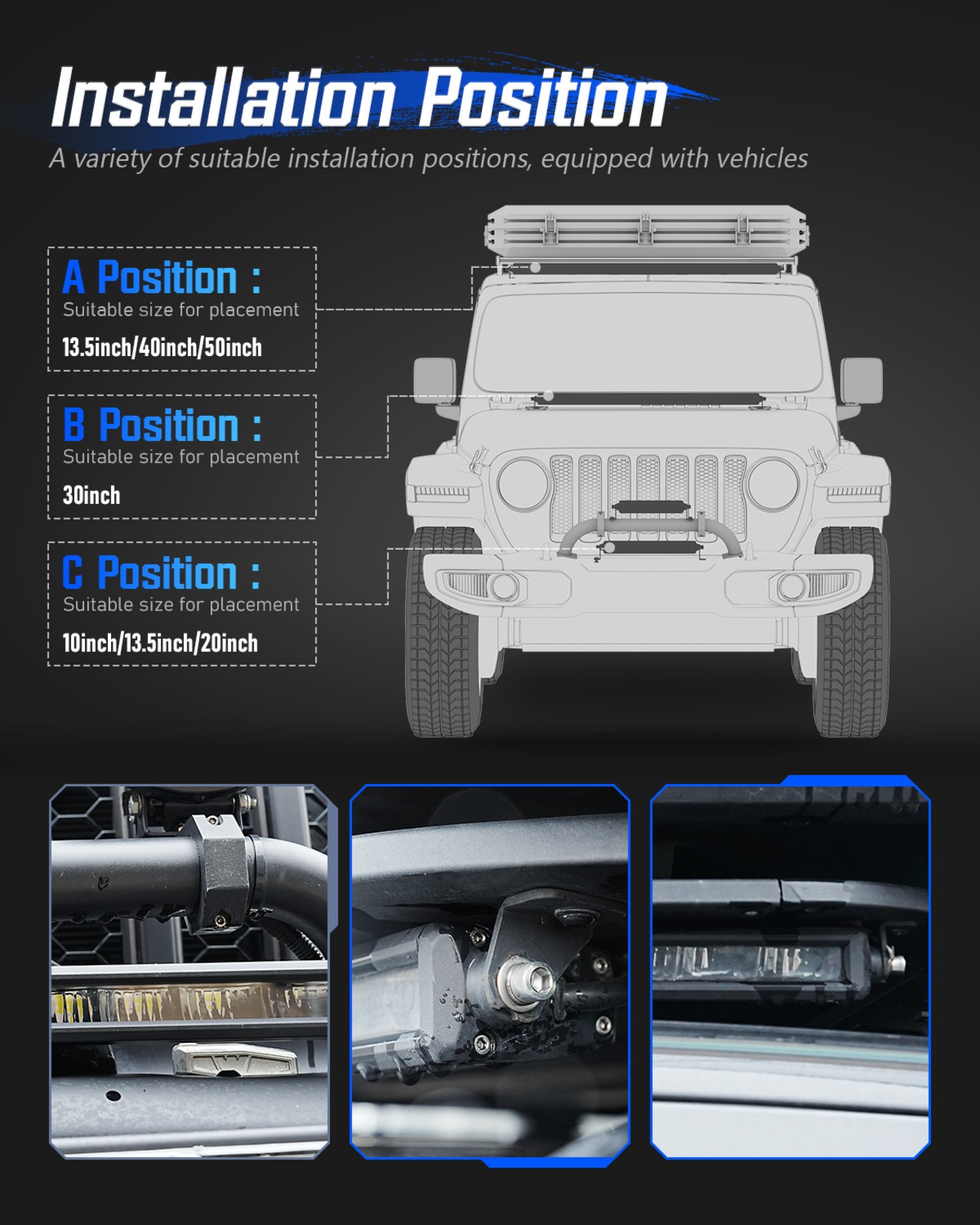 Installation Position

A variety of suitable installation positions, equipped with vehicles

A Position :
Suitable size for placement
13.5inch/40inch/50inch

B Position :
Suitable size for placement
30inch

C Position :
Suitable size for placement
10inch/13.5inch/20inch