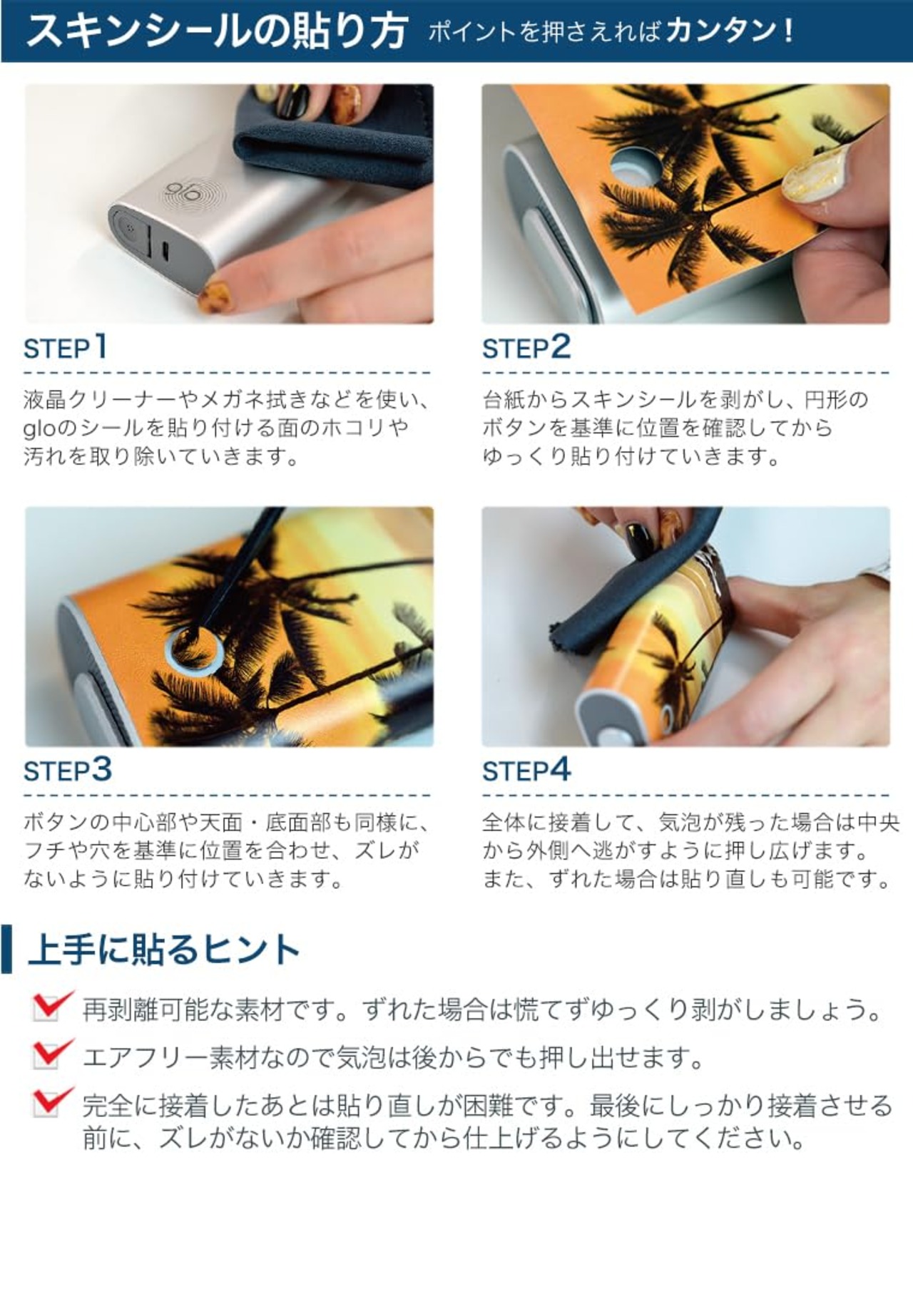 スキンシールの貼り方 ポイントを押さえればカンタン！

glo

STEP1
液晶クリーナーやメガネ拭きなどを使い、gloのシールを貼り付ける面のホコリや汚れを取り除いていきます。

STEP2
台紙からスキンシールを剥がし、円形のボタンを基準に位置を確認してからゆっくり貼り付けていきます。

STEP3
ボタンの中心部や天面・底面部も同様に、フチや穴を基準に位置を合わせ、ズレがないように貼り付けていきます。

STEP4
全体に接着して、気泡が残った場合は中央から外側へ逃がすように押し広げます。また、ずれた場合は貼り直しも可能です。

上手に貼るヒント

再剥離可能な素材です。ずれた場合は慌てずゆっくり剥がしましょう。

エアフリー素材なので気泡は後からでも押し出せます。

完全に接着したあとは貼り直しが困難です。最後にしっかり接着させる前に、ズレがないか確認してから仕上げるようにしてください。