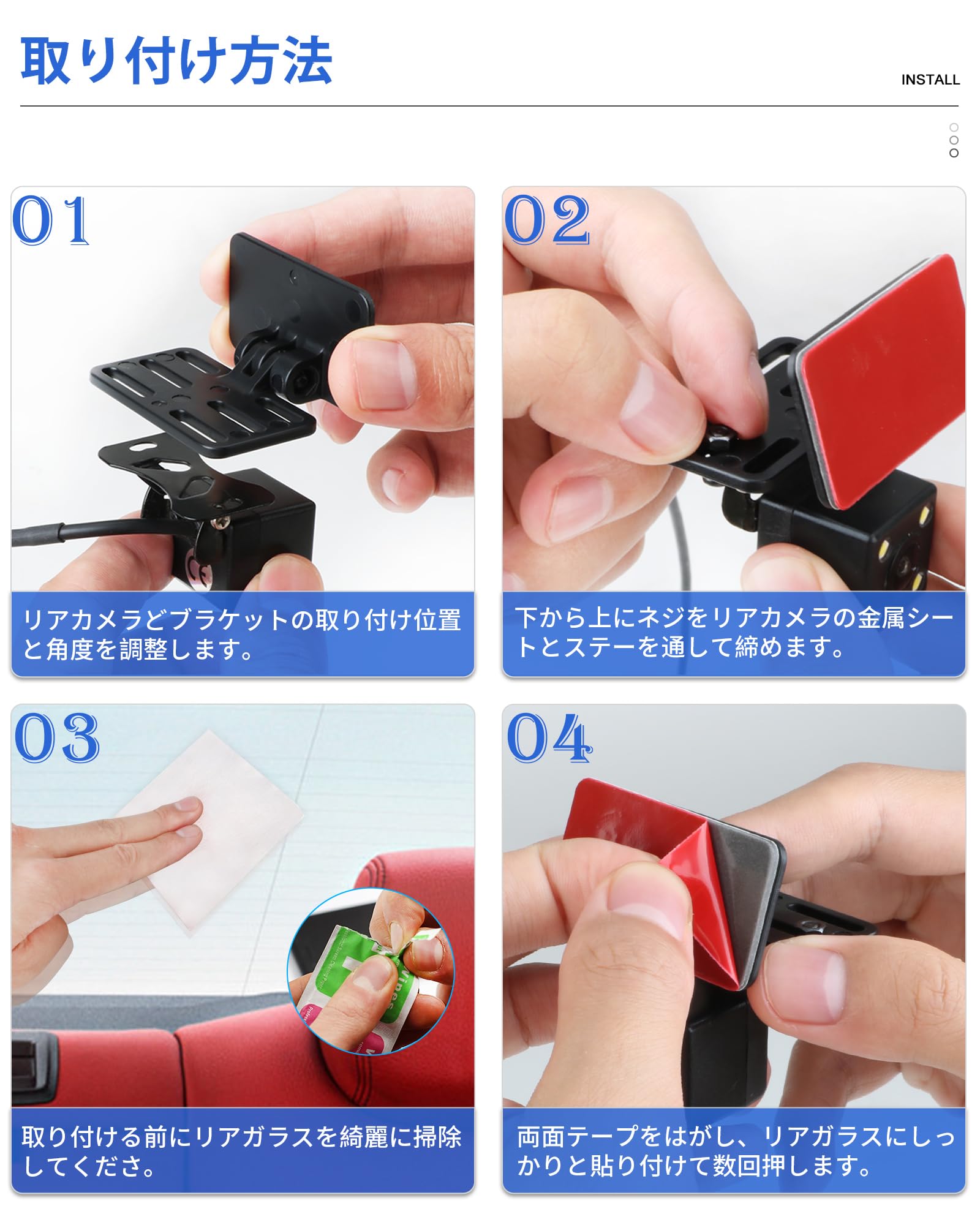 取り付け方法

INSTALL

01

リアカメラどブラケットの取り付け位置と角度を調整します。

02

下から上にネジをリアカメラの金属シートとステーを通して締めます。

03

取り付ける前にリアガラスを綺麗に掃除してくださ。

04

両面テープをはがし、リアガラスにしっかりと貼り付けて数回押します。