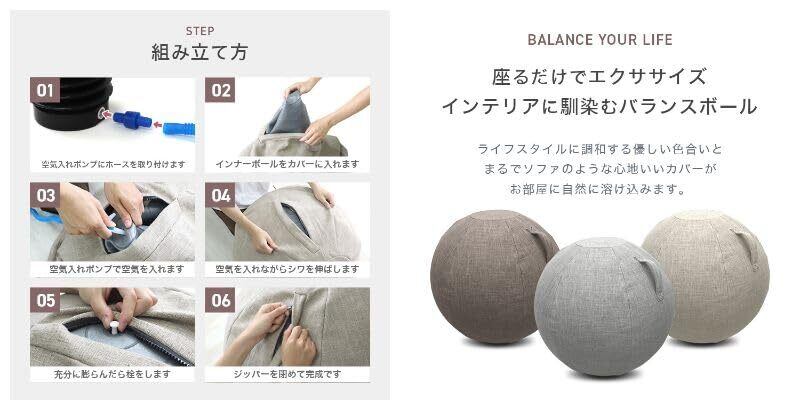 STEP
組み立て方

01
空気入れポンプにホースを取り付けます

02
インナーボールをカバーに入れます

03
空気入れポンプで空気を入れます

04
空気を入れながらシワを伸ばします

05
充分に膨らんだら栓をします

06
ジッパーを閉めて完成です

BALANCE YOUR LIFE

座るだけでエクササイズ
インテリアに馴染むバランスボール

ライフスタイルに調和する優しい色合いと
まるでソファのような心地いいカバーが
お部屋に自然に溶け込みます。